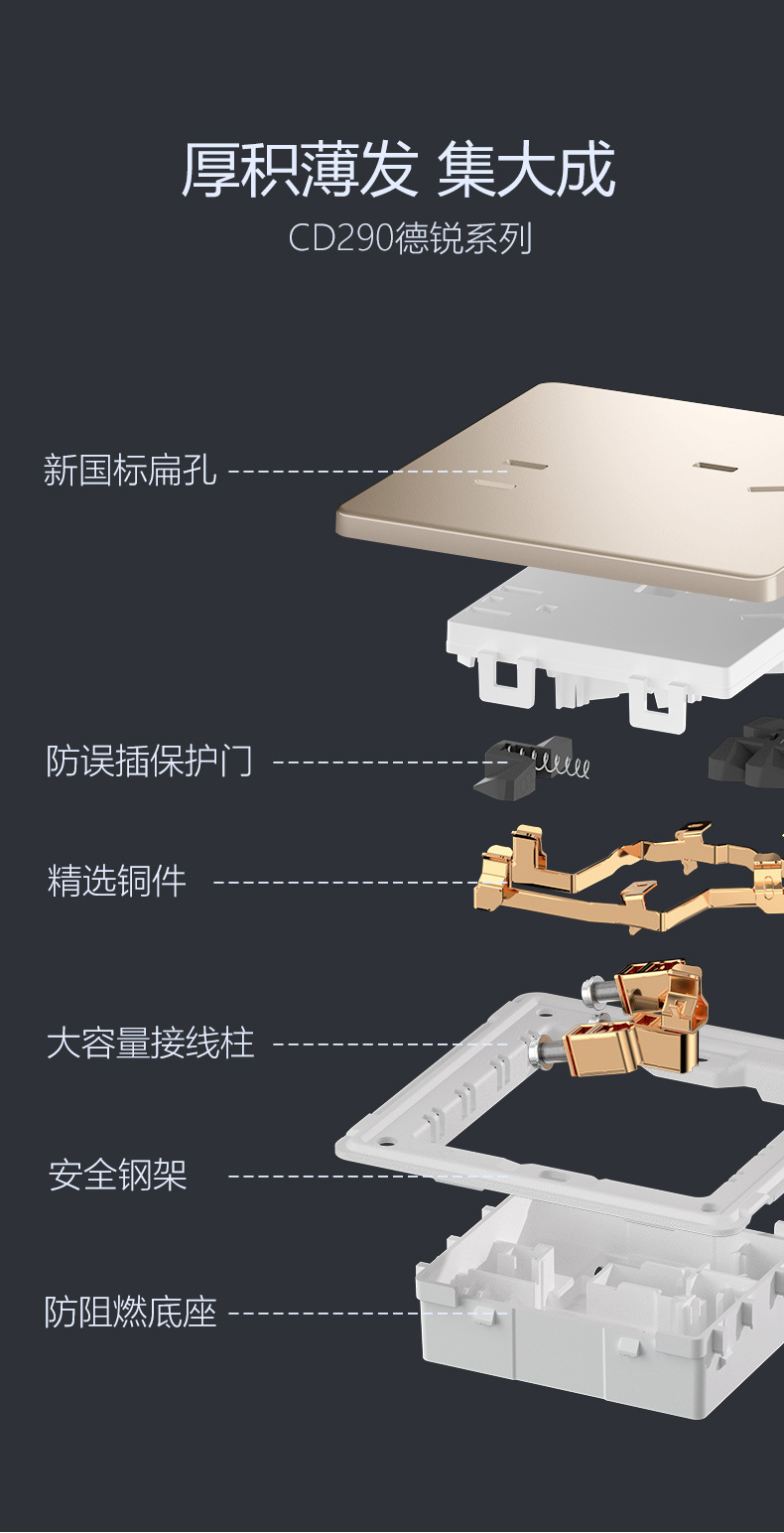 厚积薄发 集大成
CD290德锐系列

新国标扁孔

防误插保护门

精选铜件

大容量接线柱

安全钢架

防阻燃底座