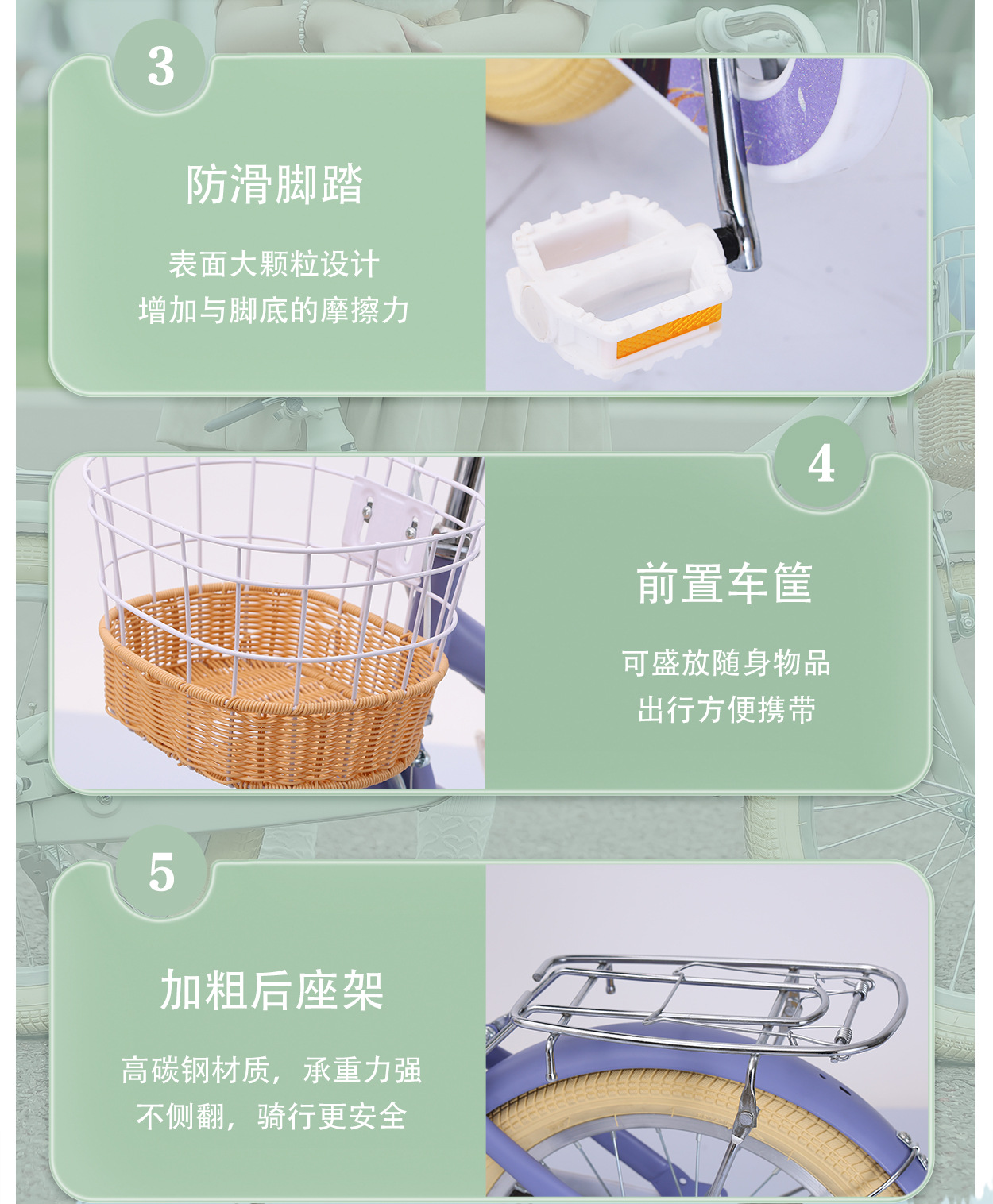 3

防滑脚踏

表面大颗粒设计
增加与脚底的摩擦力

4

前置车筐

可盛放随身物品
出行方便携带

5

加粗后座架

高碳钢材质，承重力强
不侧翻，骑行更安全