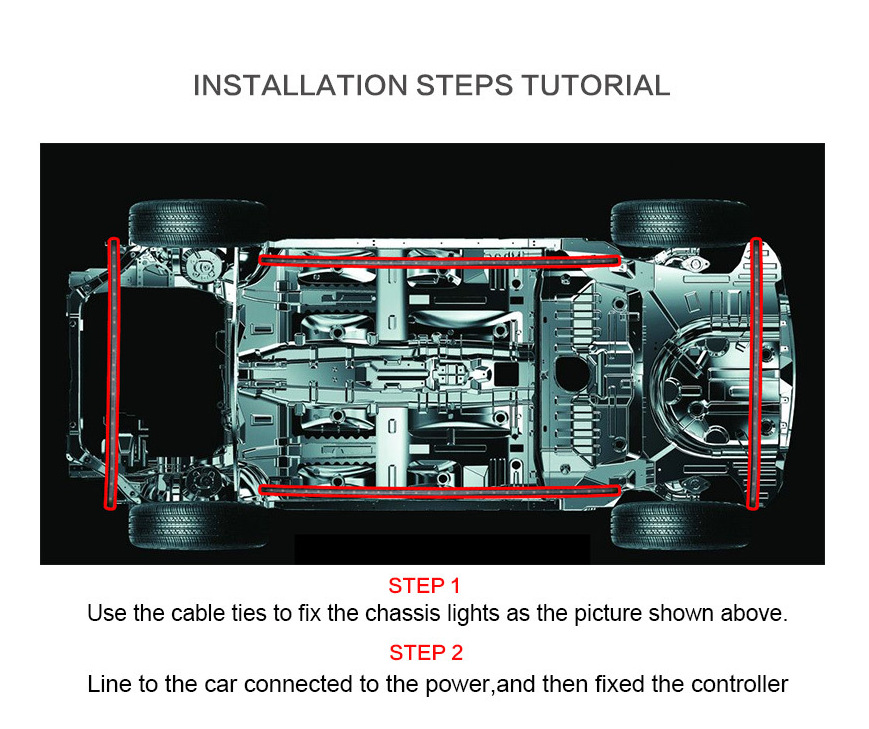 INSTALLATION STEPS TUTORIAL

STEP 1
Use the cable ties to fix the chassis lights as the picture shown above.

STEP 2
Line to the car connected to the power,and then fixed the controller