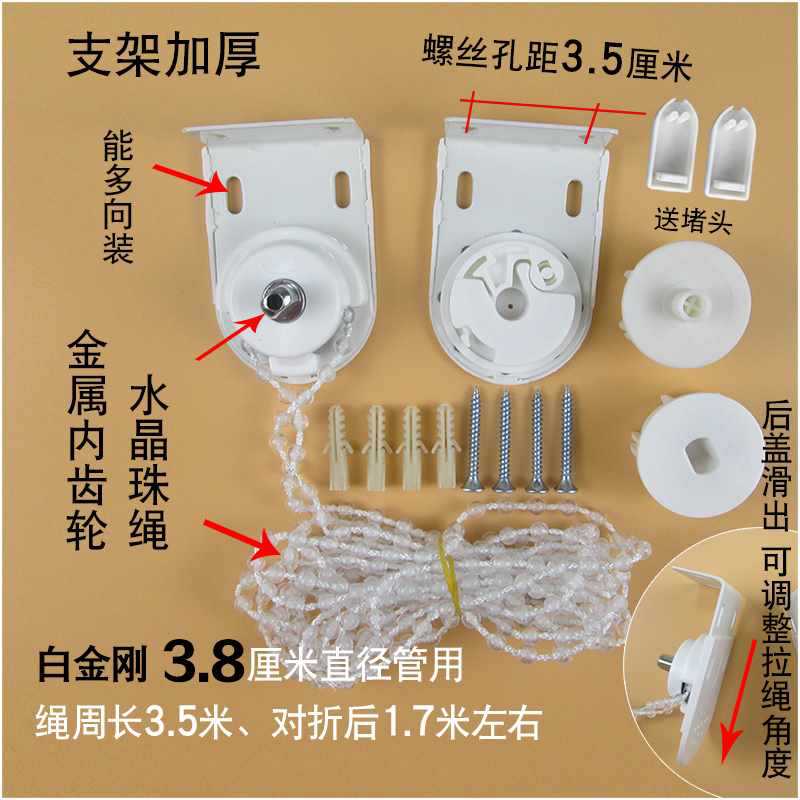 支架加厚

螺丝孔距3.5厘米

能多向装

送堵头

金属内齿轮

水晶珠绳

后盖滑出 可调整拉绳角度

白金刚 3.8厘米直径管用

绳周长3.5米、对折后1.7米左右