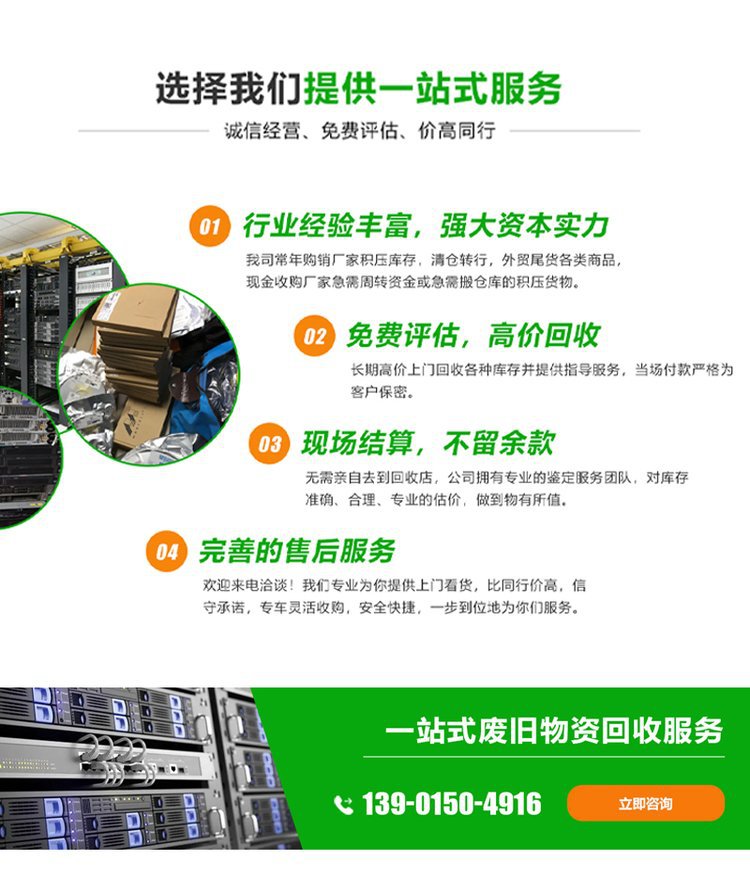 选择我们提供一站式服务

诚信经营、免费评估、价高同行

01 行业经验丰富，强大资本实力

我司常年购销厂家积压库存，清仓转行，外贸尾货各类商品，现金收购厂家急需周转资金或急需搬仓库的积压货物。

02 免费评估，高价回收

长期高价上门回收各种库存并提供指导服务，当场付款严格为客户保密。

03 现场结算，不留余款

无需亲自去到回收店，公司拥有专业的鉴定服务团队，对库存准确、合理、专业的估价，做到物有所值。

04 完善的售后服务

欢迎来电洽谈！我们专业为你提供上门看货，比同行价高，信守承诺，专车灵活收购，安全快捷，一步到位地为你们服务。

一站式废旧物资回收服务

139-0150-4916

立即咨询