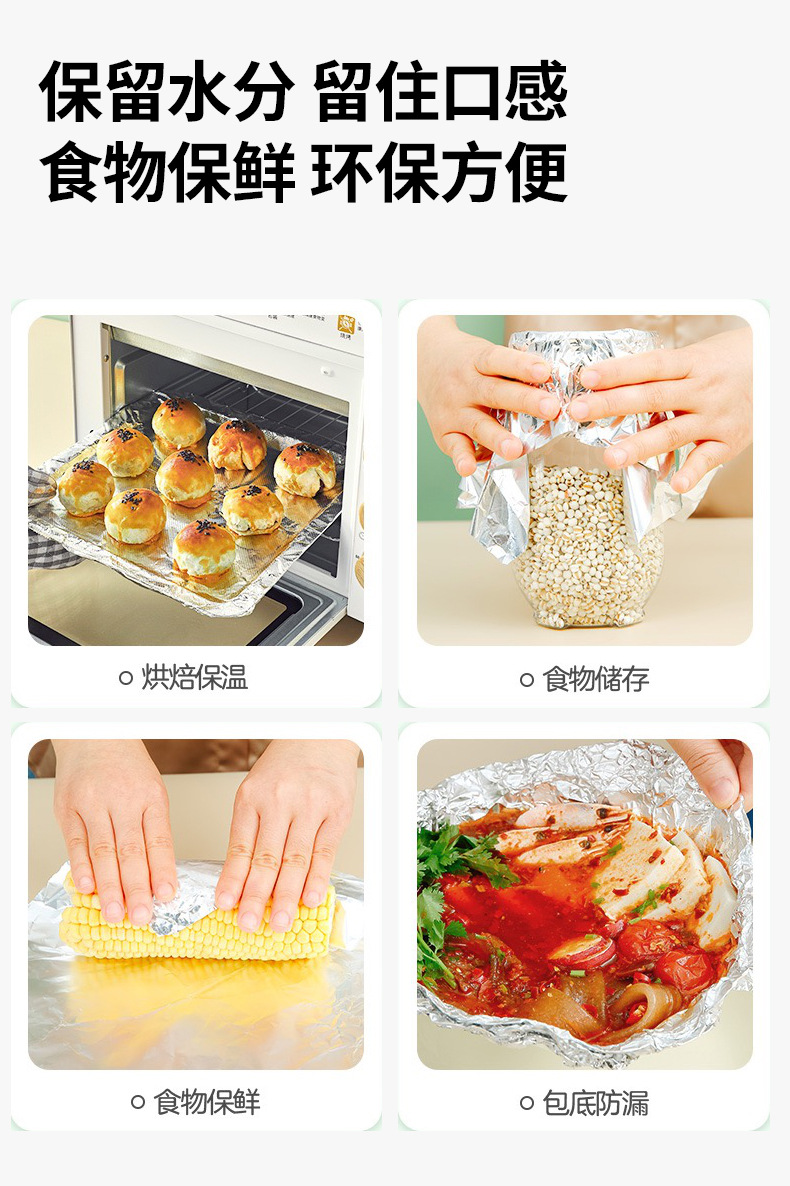 保留水分 留住口感
食物保鲜 环保方便

○ 烘焙保温

○ 食物储存

○ 食物保鲜

○ 包底防漏