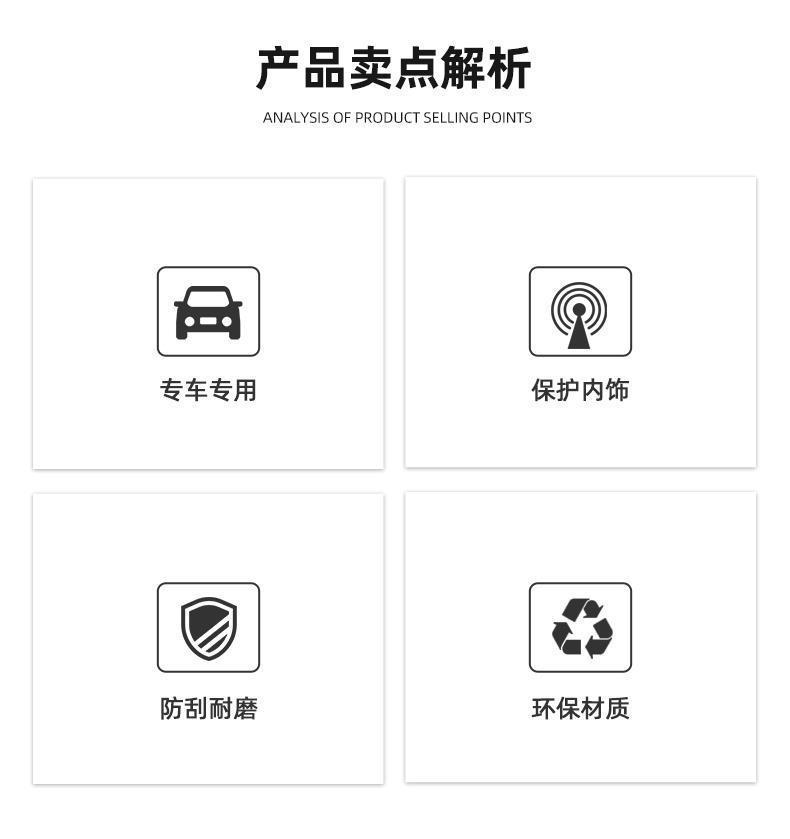 产品卖点解析

ANALYSIS OF PRODUCT SELLING POINTS

专车专用

保护内饰

防刮耐磨

环保材质