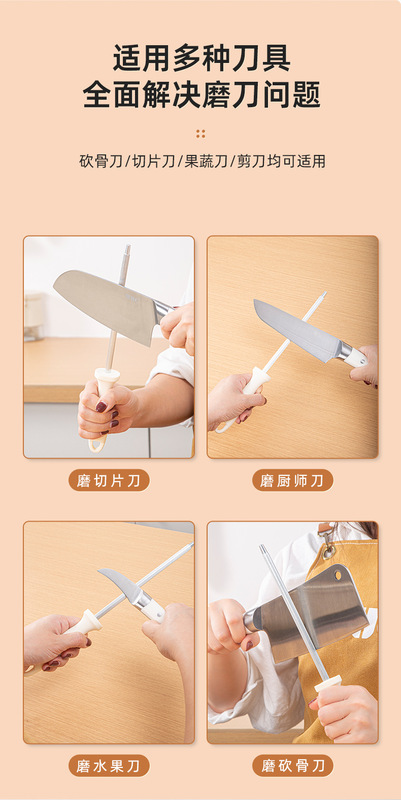 适用多种刀具
全面解决磨刀问题

砍骨刀/切片刀/果蔬刀/剪刀均可适用

磨切片刀

磨厨师刀

磨水果刀

磨砍骨刀