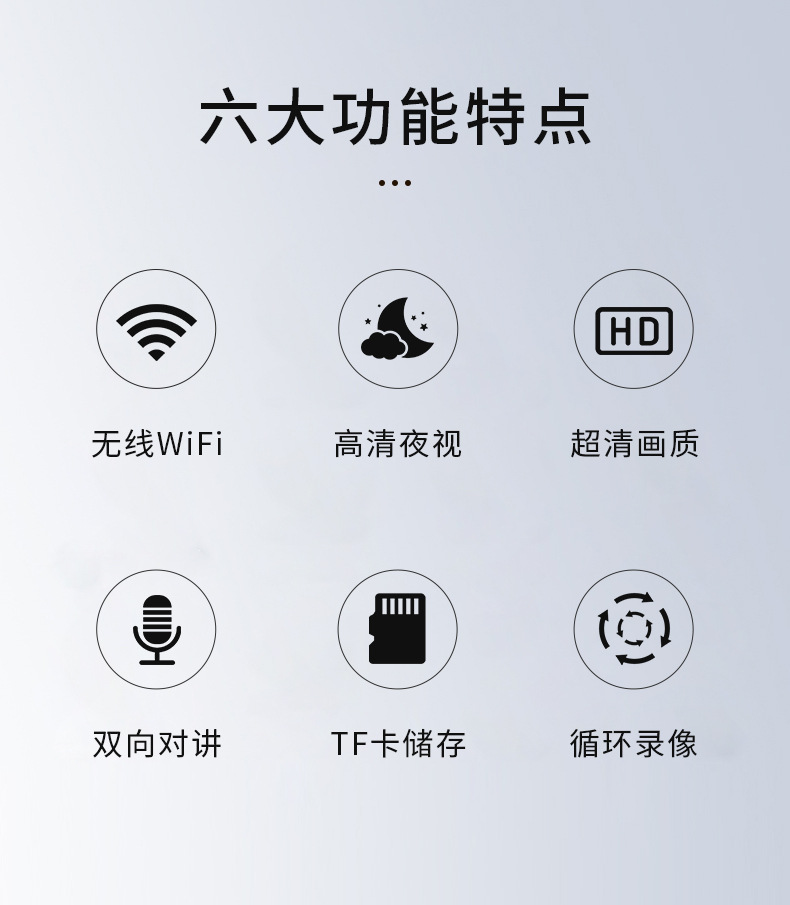 六大功能特点

...

HD

无线WiFi 高清夜视 超清画质

双向对讲 TF卡储存 循环录像