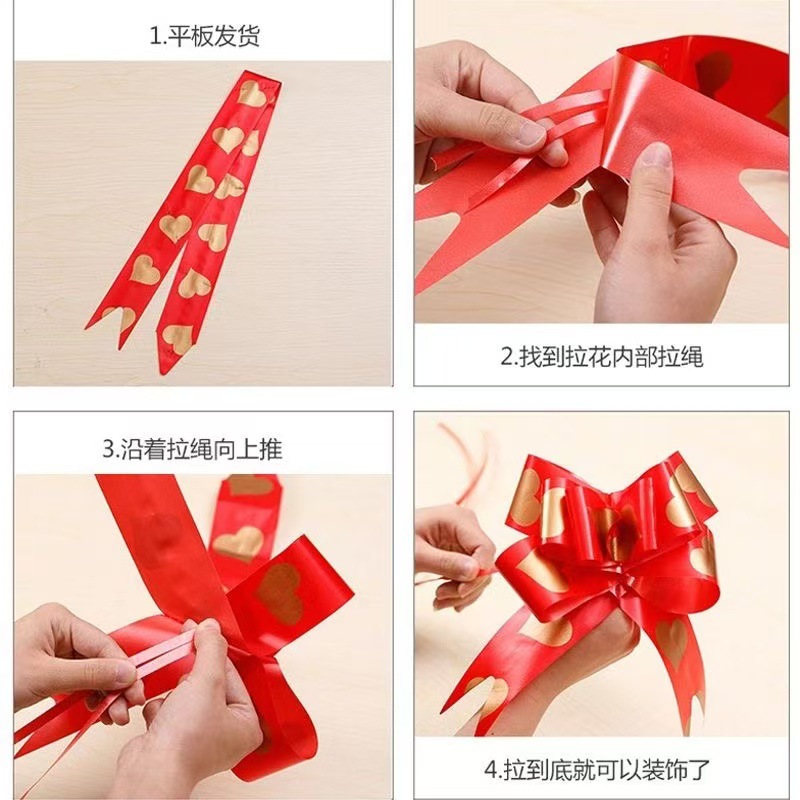 1.平板发货

2.找到拉花内部拉绳

3.沿着拉绳向上推

4.拉到底就可以装饰了