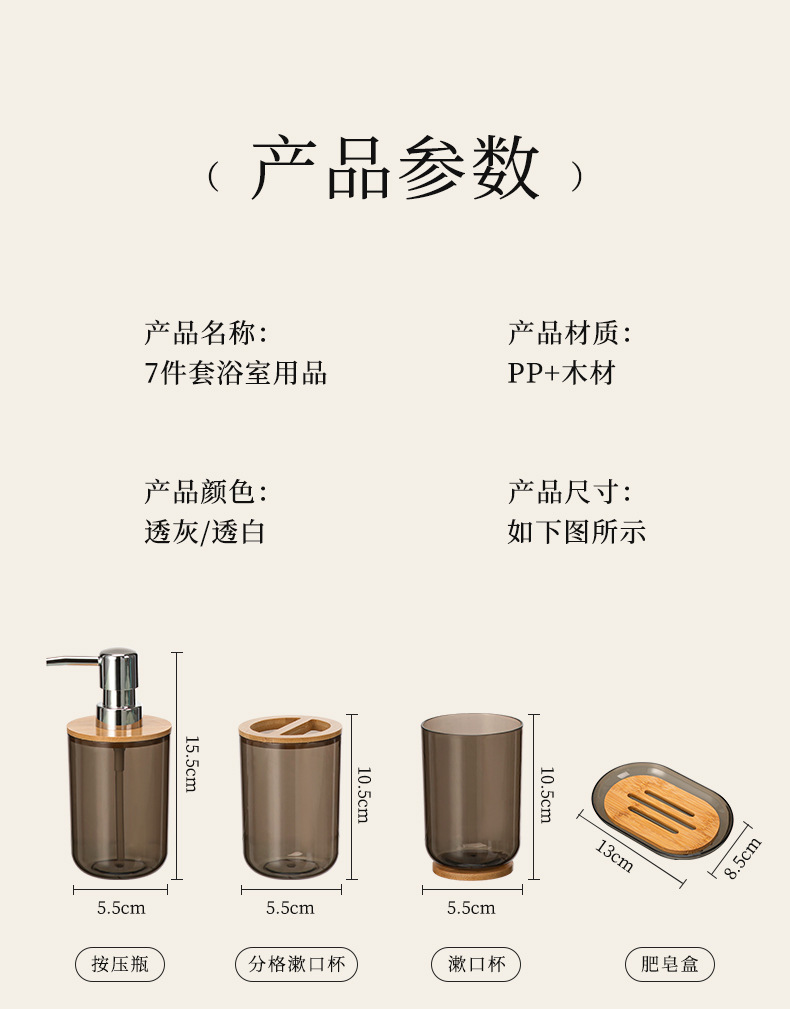 （ 产品参数 ）

产品名称：
7件套浴室用品

产品材质：
PP+木材

产品颜色：
透灰/透白

产品尺寸：
如下图所示

15.5cm
5.5cm
按压瓶

10.5cm
5.5cm
分格漱口杯

10.5cm
5.5cm
漱口杯

13cm
8.5cm
肥皂盒