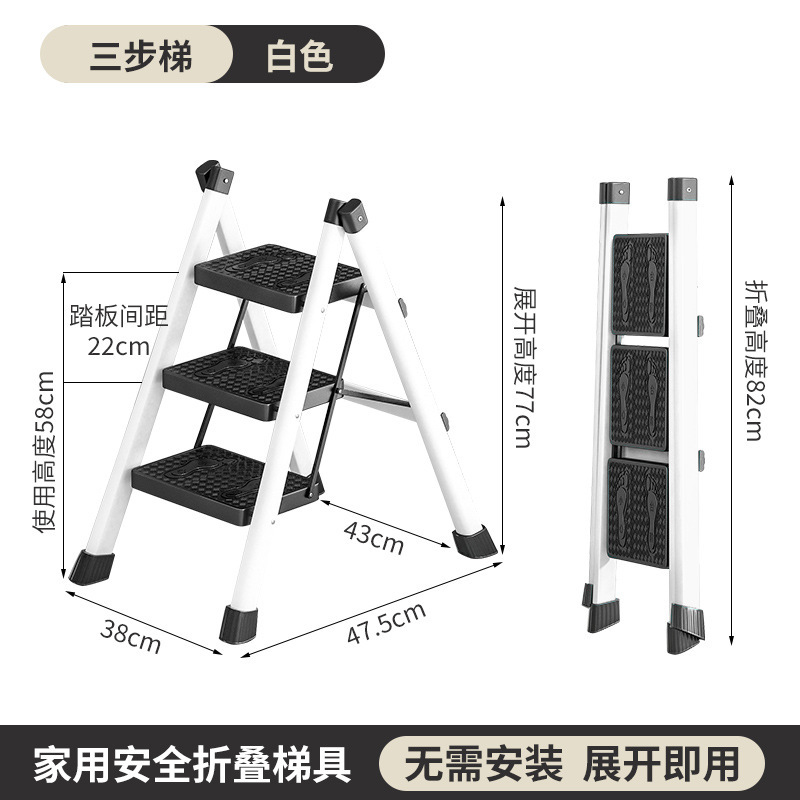 三步梯 白色

踏板间距
22cm

使用高度58cm

展开高度77cm

折叠高度82cm

43cm

38cm

47.5cm

家用安全折叠梯具 无需安装 展开即用