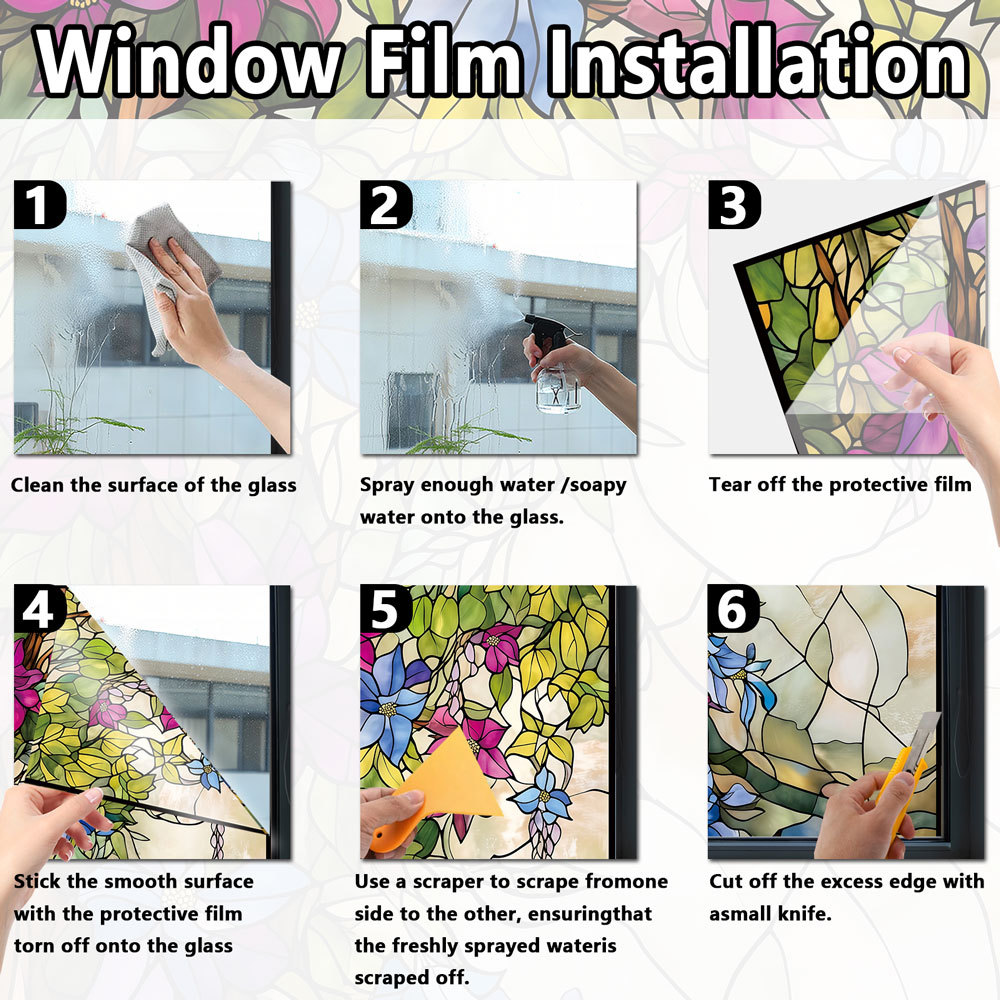 Window Film Installation

1
Clean the surface of the glass

2
Spray enough water /soapy water onto the glass.

3
Tear off the protective film

4
Stick the smooth surface with the protective film torn off onto the glass

5
Use a scraper to scrape fromone side to the other, ensuringthat the freshly sprayed wateris scraped off.

6
Cut off the excess edge with asmall knife.