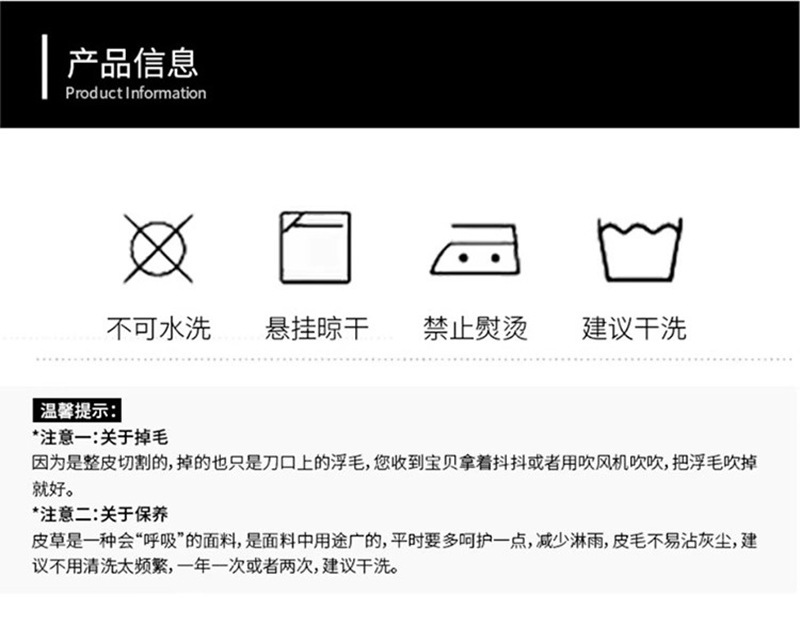 产品信息
Product Information

不可水洗 悬挂晾干 禁止熨烫 建议干洗

温馨提示:

*注意一:关于掉毛
因为是整皮切割的,掉的也只是刀口上的浮毛,您收到宝贝拿着抖抖或者用吹风机吹吹,把浮毛吹掉就好。

*注意二:关于保养
皮草是一种会“呼吸”的面料,是面料中用途广的,平时要多呵护一点,减少淋雨,皮毛不易沾灰尘,建议不用清洗太频繁,一年一次或者两次,建议干洗。