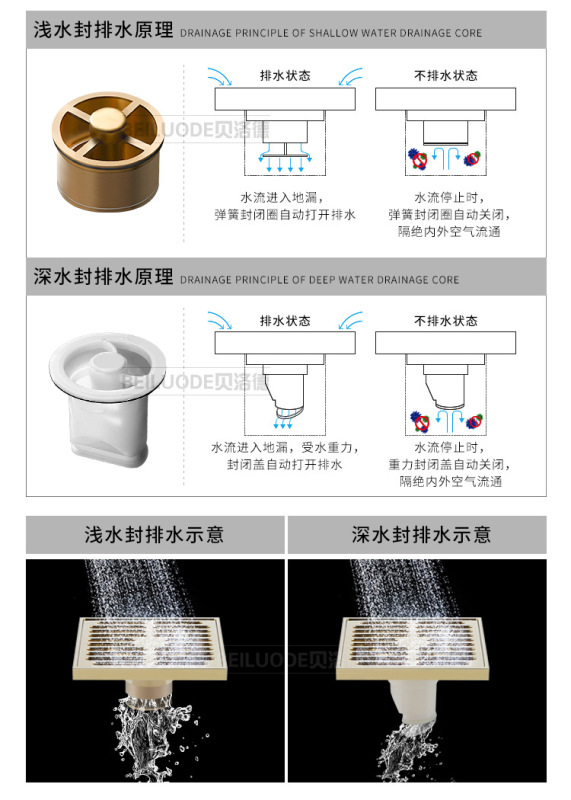 浅水封排水原理 DRAINAGE PRINCIPLE OF SHALLOW WATER DRAINAGE CORE

BEILUODE贝洛德

排水状态

水流进入地漏，
弹簧封闭圈自动打开排水

不排水状态

水流停止时，
弹簧封闭圈自动关闭，
隔绝内外空气流通

深水封排水原理 DRAINAGE PRINCIPLE OF DEEP WATER DRAINAGE CORE

BEILUODE贝洛德

排水状态

水流进入地漏，受水重力，
封闭盖自动打开排水

不排水状态

水流停止时，
重力封闭盖自动关闭，
隔绝内外空气流通

浅水封排水示意

深水封排水示意

BEILUODE贝洛