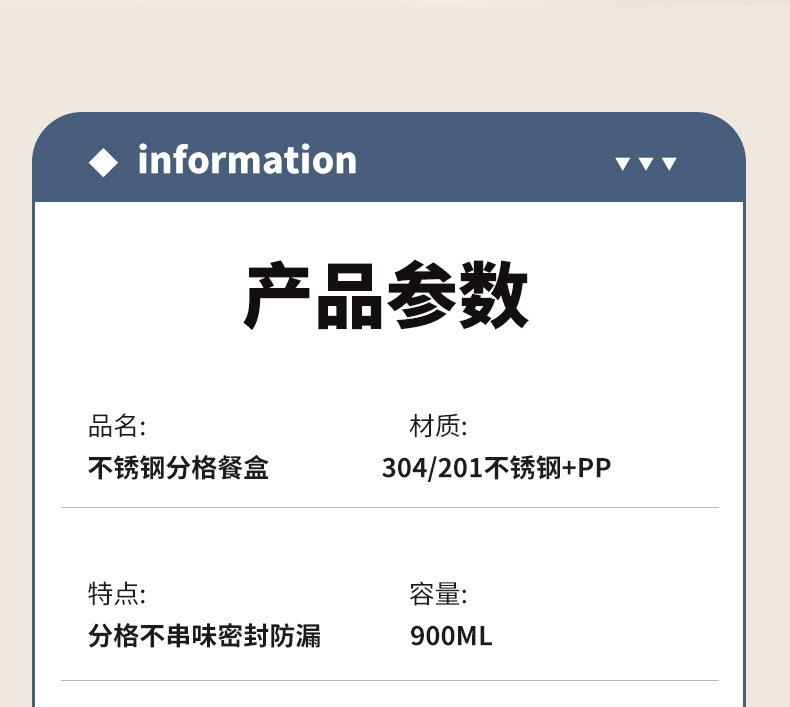 ◆ information ▼▼▼

产品参数

品名:
不锈钢分格餐盒

材质:
304/201不锈钢+PP

特点:
分格不串味密封防漏

容量:
900ML