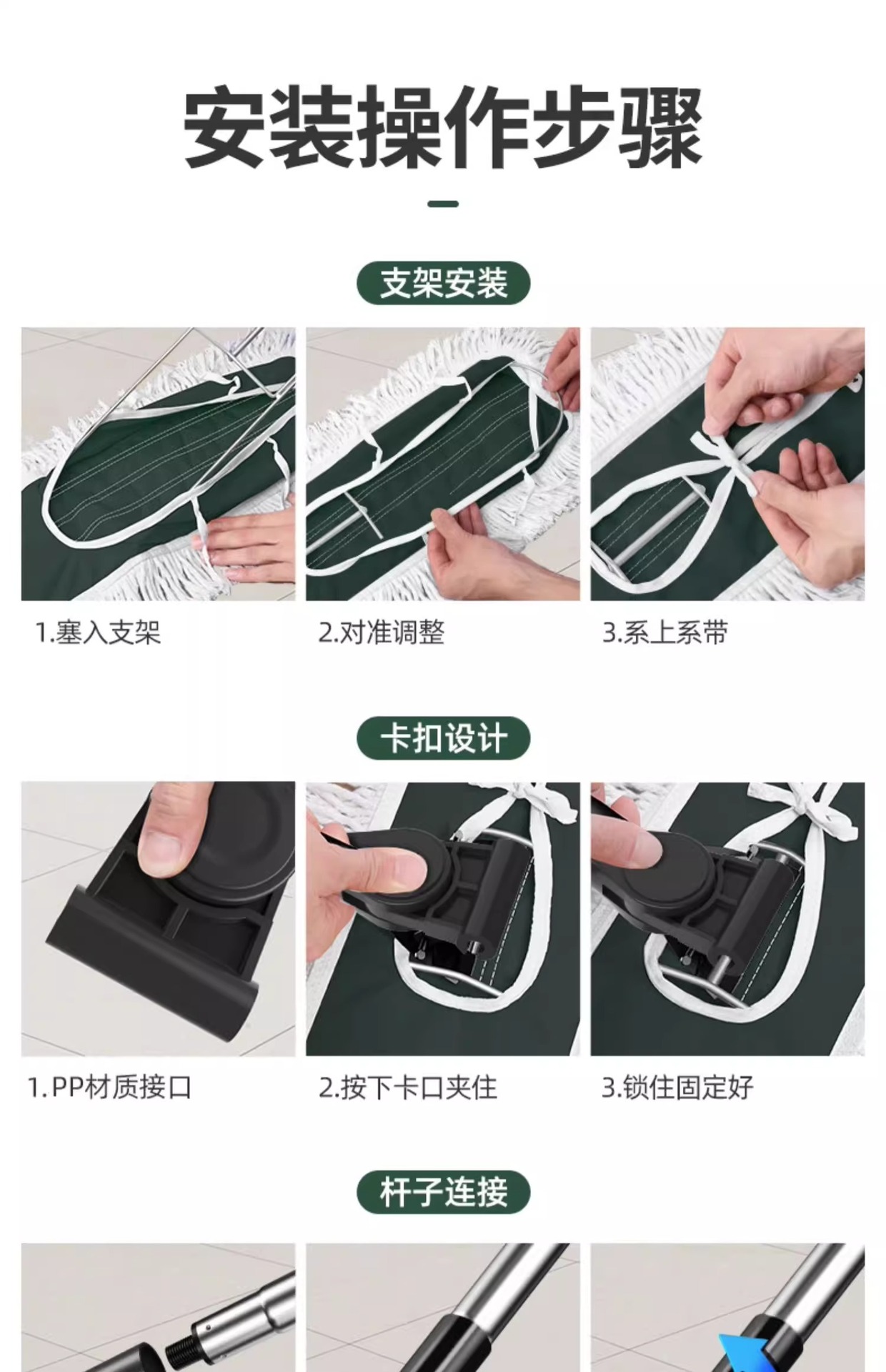 安装操作步骤

支架安装

1.塞入支架

2.对准调整

3.系上系带

卡扣设计

1.PP材质接口

2.按下卡口夹住

3.锁住固定好

杆子连接