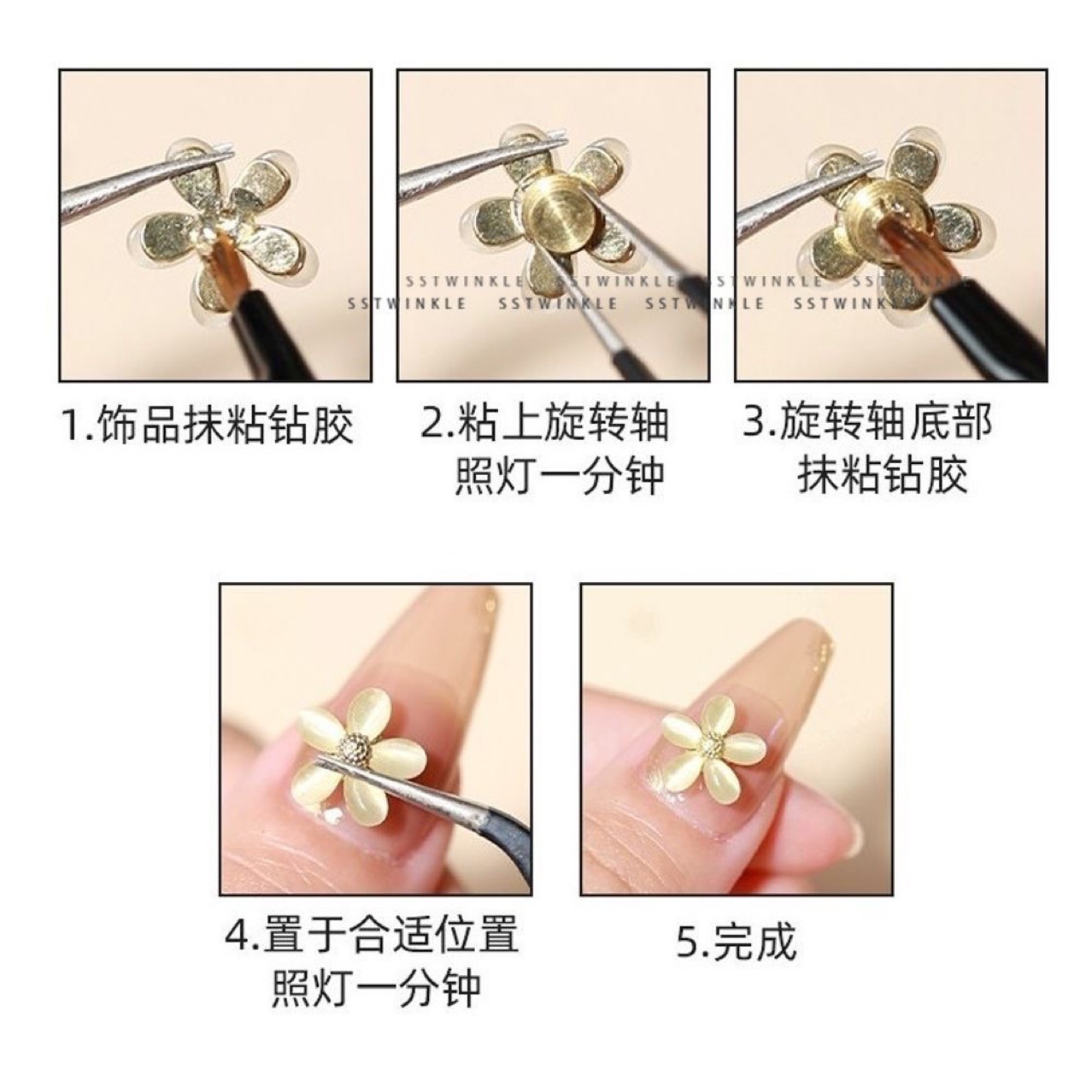 SSTWINKLE SSTWINKLE SSTWINKLE SSTWINKLE
SSTWINKLE SSTWINKLE SSTWINKLE SSTWINKLE

1.饰品抹粘钻胶

2.粘上旋转轴
照灯一分钟

3.旋转轴底部
抹粘钻胶

4.置于合适位置
照灯一分钟

5.完成