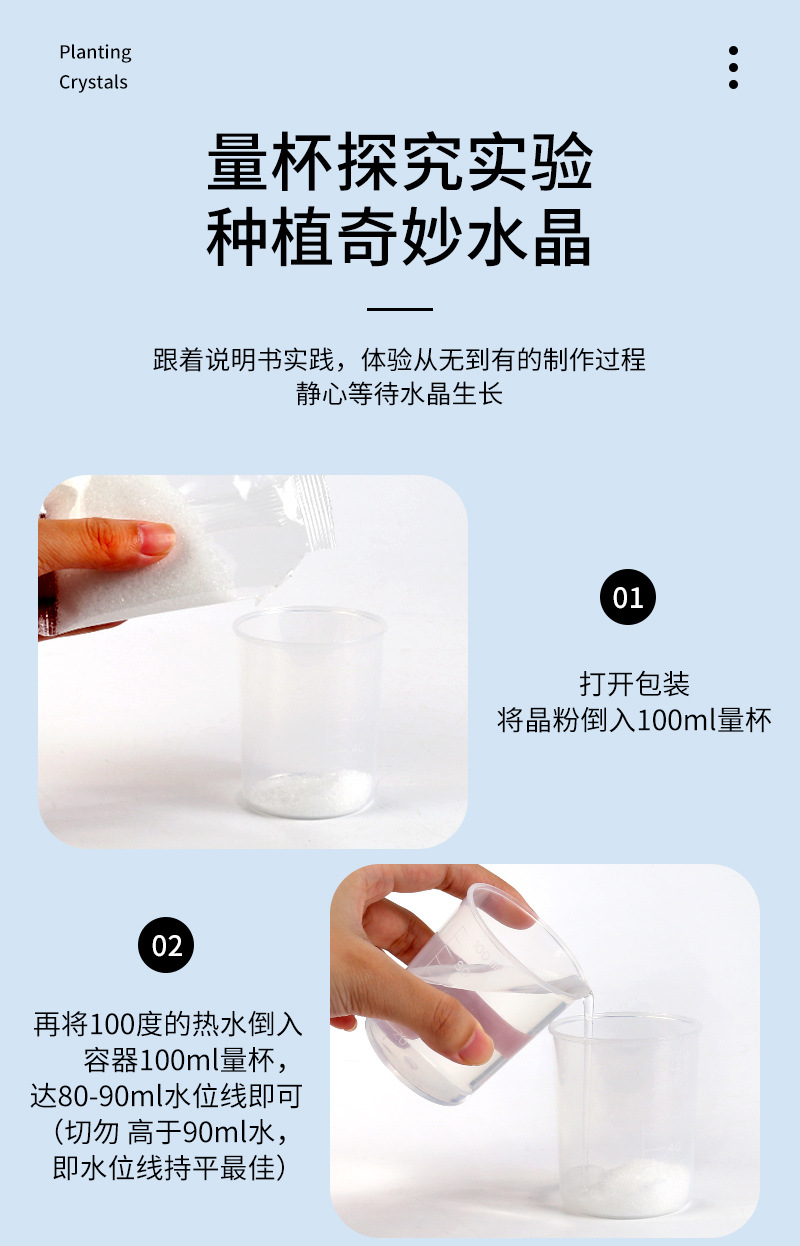 Planting
Crystals

量杯探究实验
种植奇妙水晶

跟着说明书实践，体验从无到有的制作过程
静心等待水晶生长

01

打开包装
将晶粉倒入100ml量杯

02

再将100度的热水倒入
容器100ml量杯，
达80-90ml水位线即可
（切勿 高于90ml水，
即水位线持平最佳）