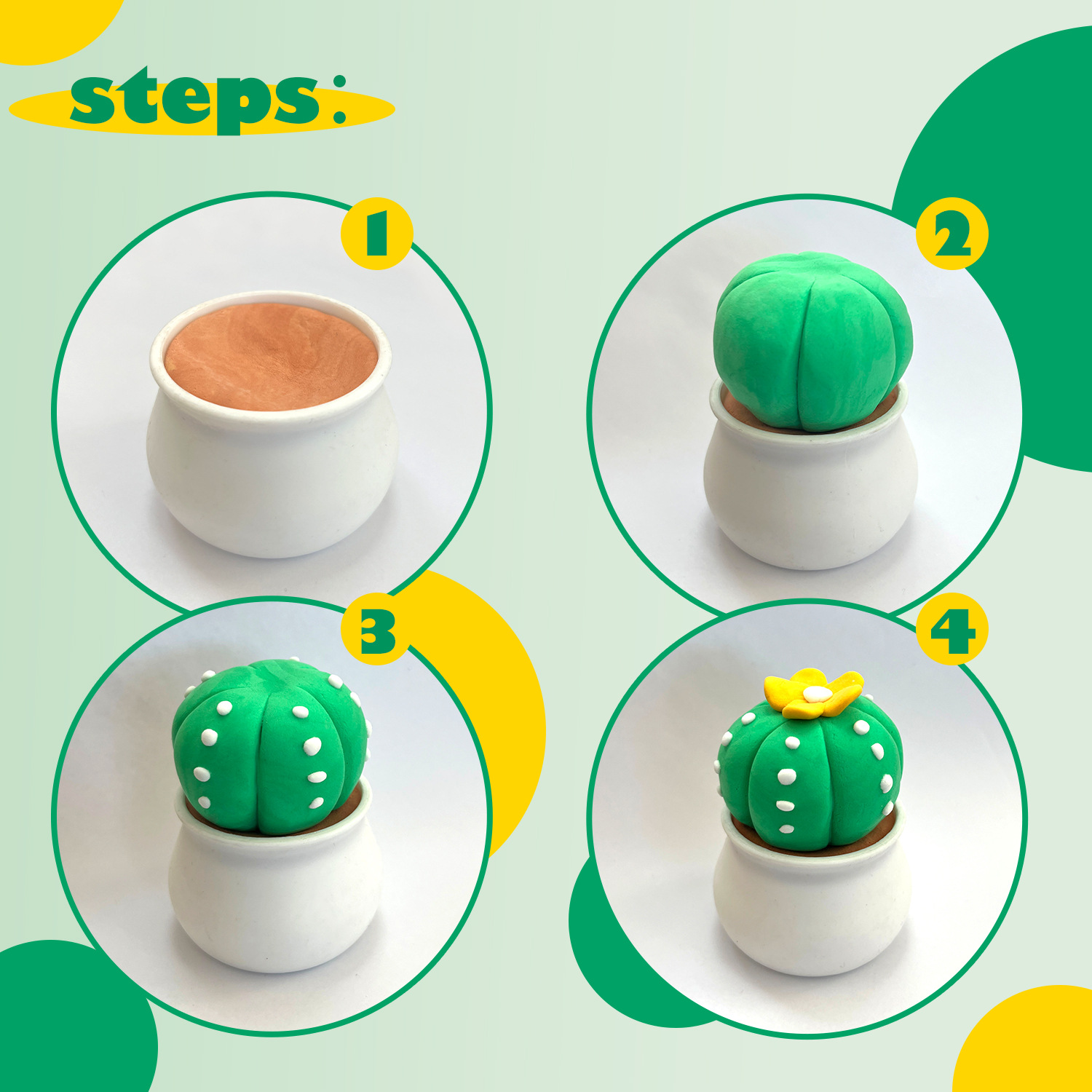 steps:

1

2

3

4