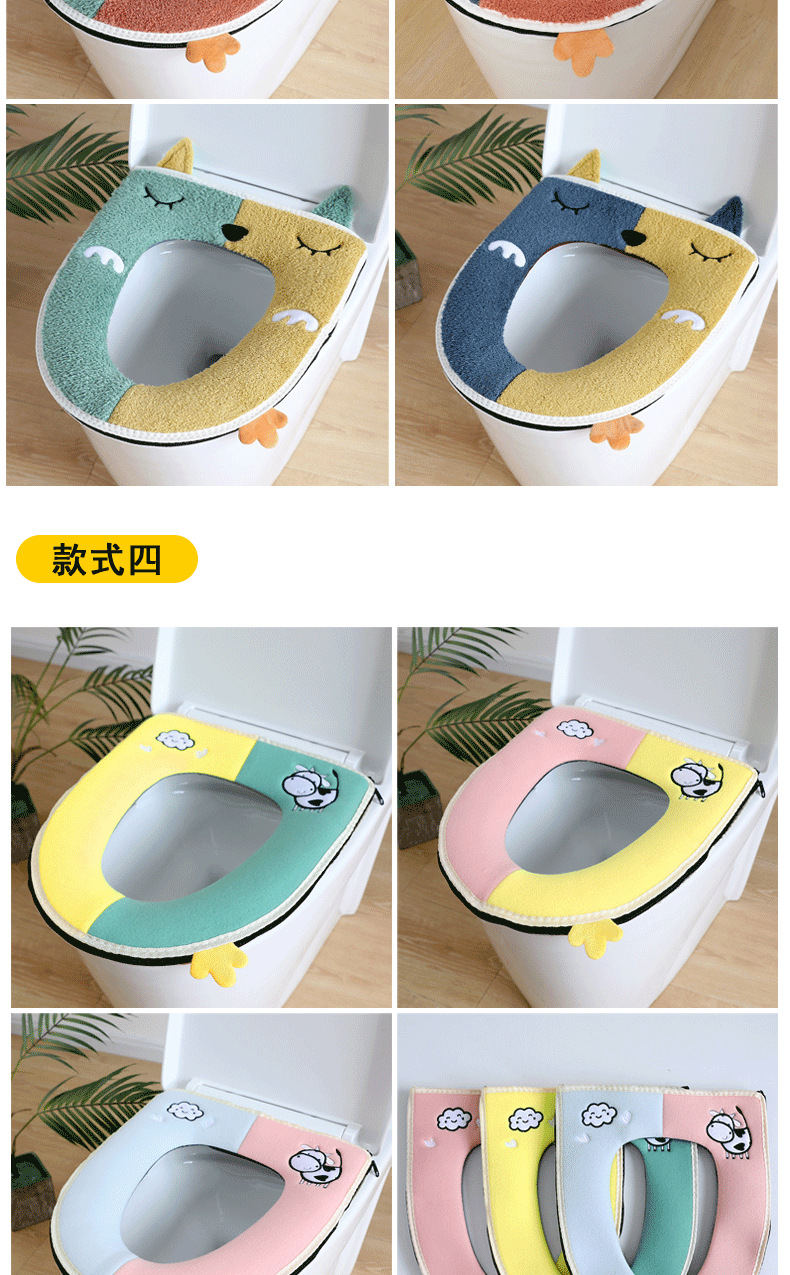 款式四