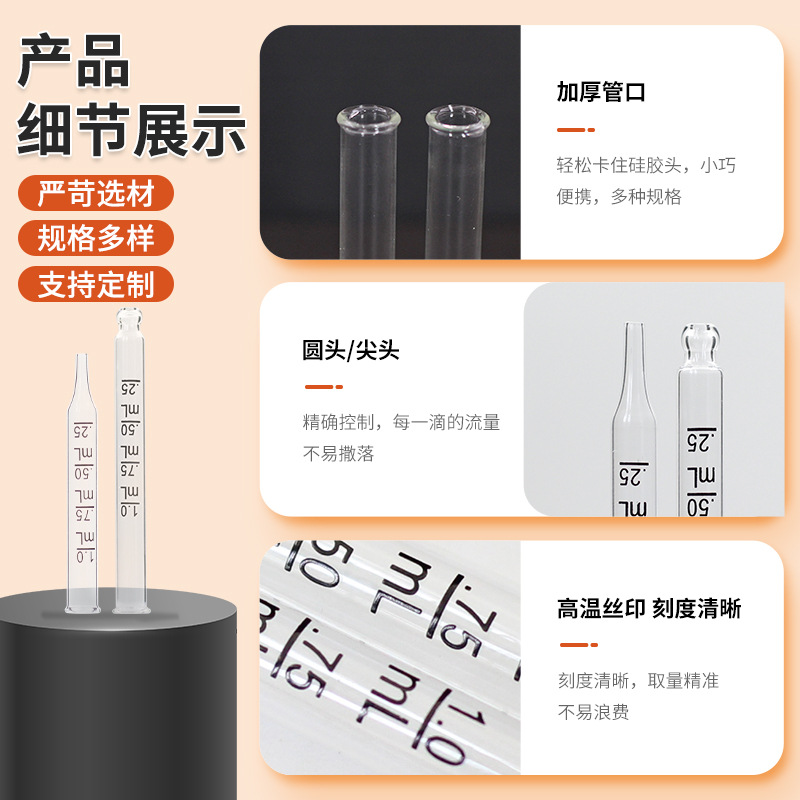 产品
细节展示

严苛选材

规格多样

支持定制

.25
mL
.50
mL
.75
mL
1.0

.25
mL
.50
mL
.75
mL
1.0

加厚管口

轻松卡住硅胶头，小巧便携，多种规格

圆头/尖头

精确控制，每一滴的流量不易撒落

.25
mL
.25
mL
.50

高温丝印 刻度清晰

刻度清晰，取量精准不易浪费

.50
mL
.75
.75
mL
1.0