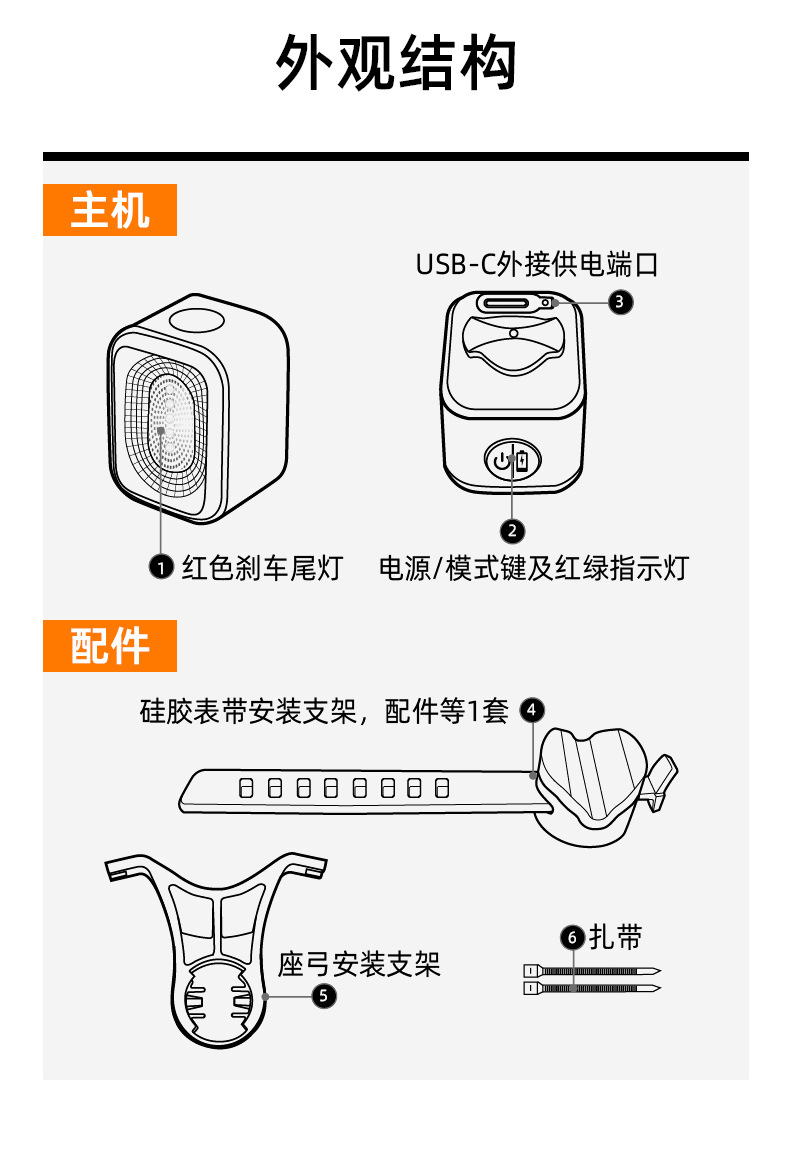 外观结构

主机

USB-C外接供电端口

3

2

1 红色刹车尾灯

电源/模式键及红绿指示灯

配件

硅胶表带安装支架，配件等1套 4

座弓安装支架

5

6 扎带