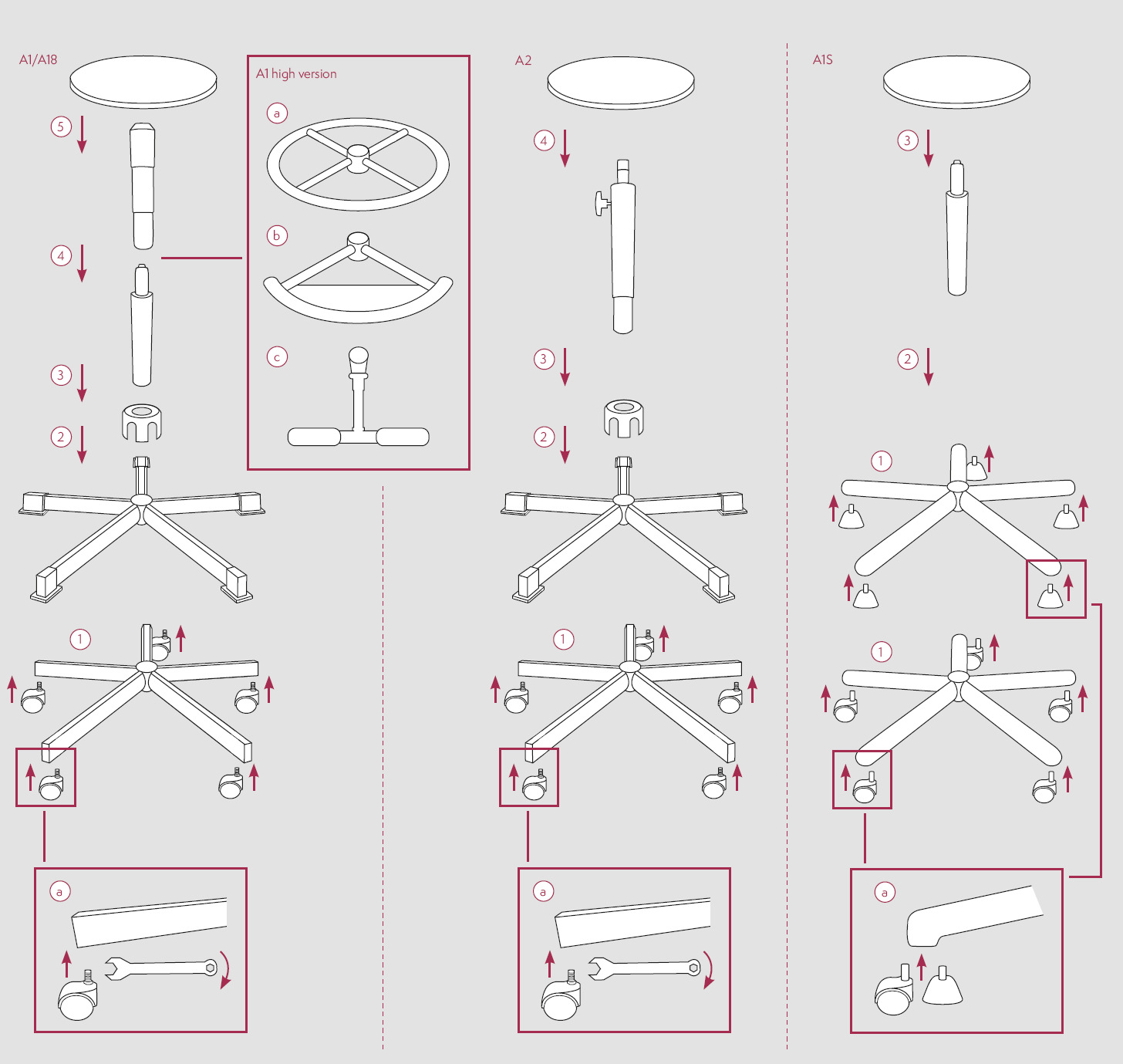 A1/A18

5

4

3

2

1

a

A1 high version

a

b

c

A2

4

3

2

1

a

A1S

3

2

1

1

a