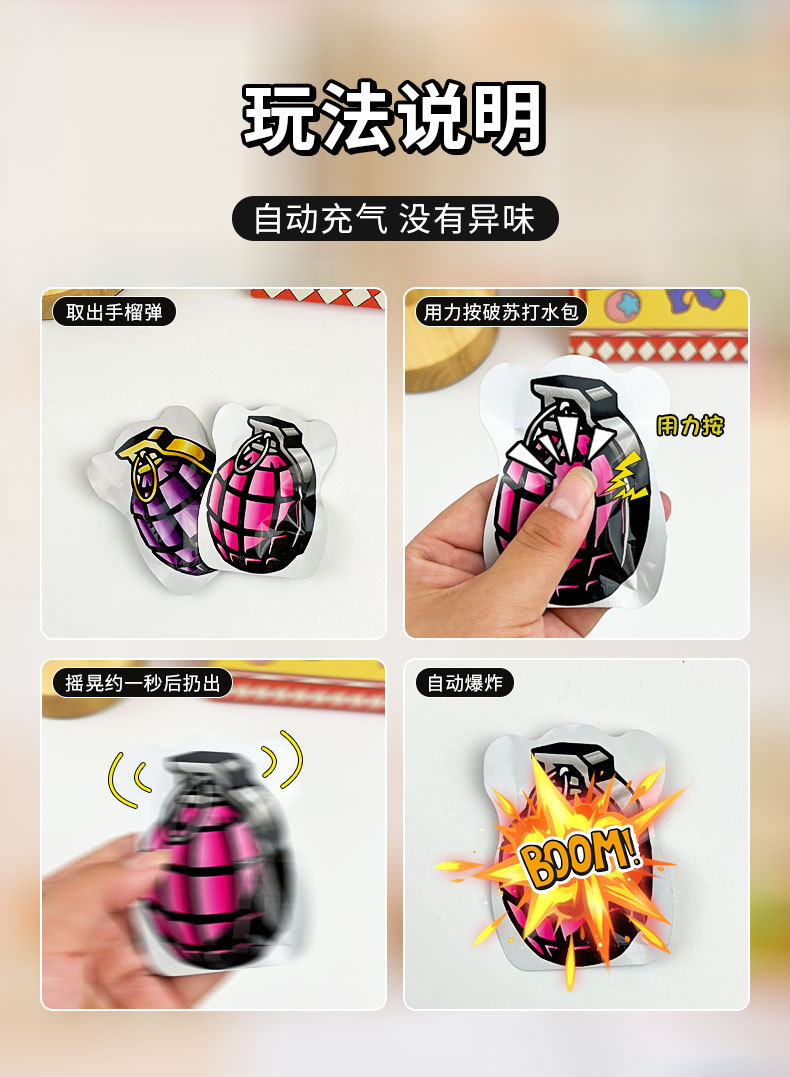 玩法说明

自动充气 没有异味

取出手榴弹

用力按破苏打水包

用力按

摇晃约一秒后扔出

自动爆炸

BOOM!