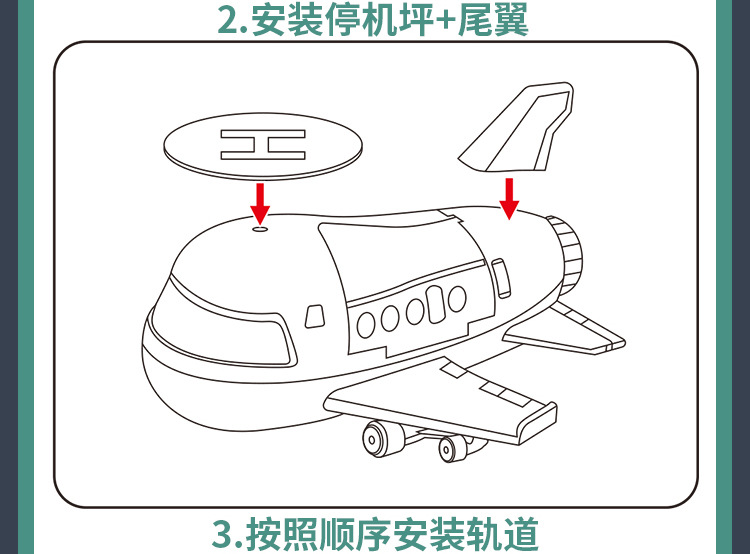 2.安装停机坪+尾翼

H

3.按照顺序安装轨道