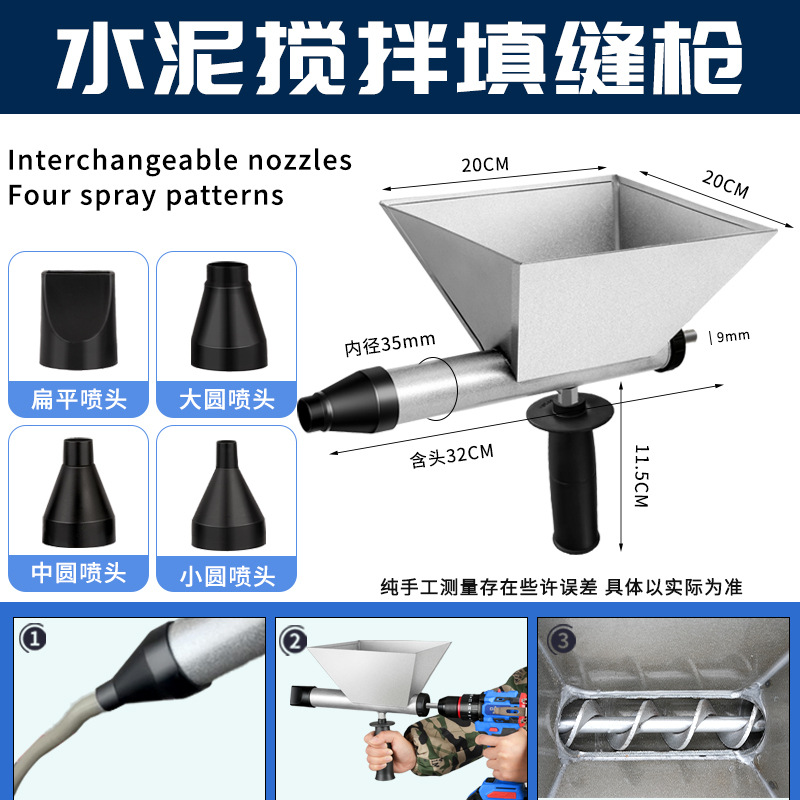 水泥搅拌填缝枪

Interchangeable nozzles
Four spray patterns

扁平喷头
大圆喷头
中圆喷头
小圆喷头

20CM
20CM
内径35mm
9mm
含头32CM
11.5CM

纯手工测量存在些许误差 具体以实际为准

1
2
3