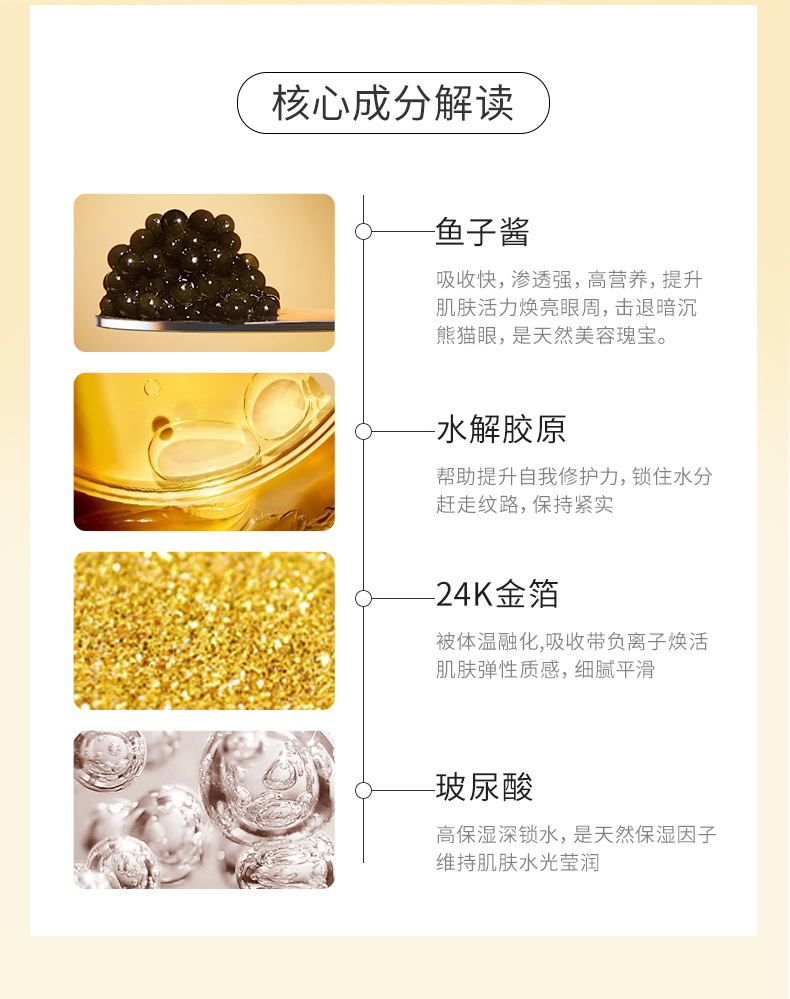 核心成分解读

鱼子酱

吸收快，渗透强，高营养，提升肌肤活力焕亮眼周，击退暗沉熊猫眼，是天然美容瑰宝。

水解胶原

帮助提升自我修护力，锁住水分赶走纹路，保持紧实

24K金箔

被体温融化,吸收带负离子焕活肌肤弹性质感，细腻平滑

玻尿酸

高保湿深锁水，是天然保湿因子维持肌肤水光莹润