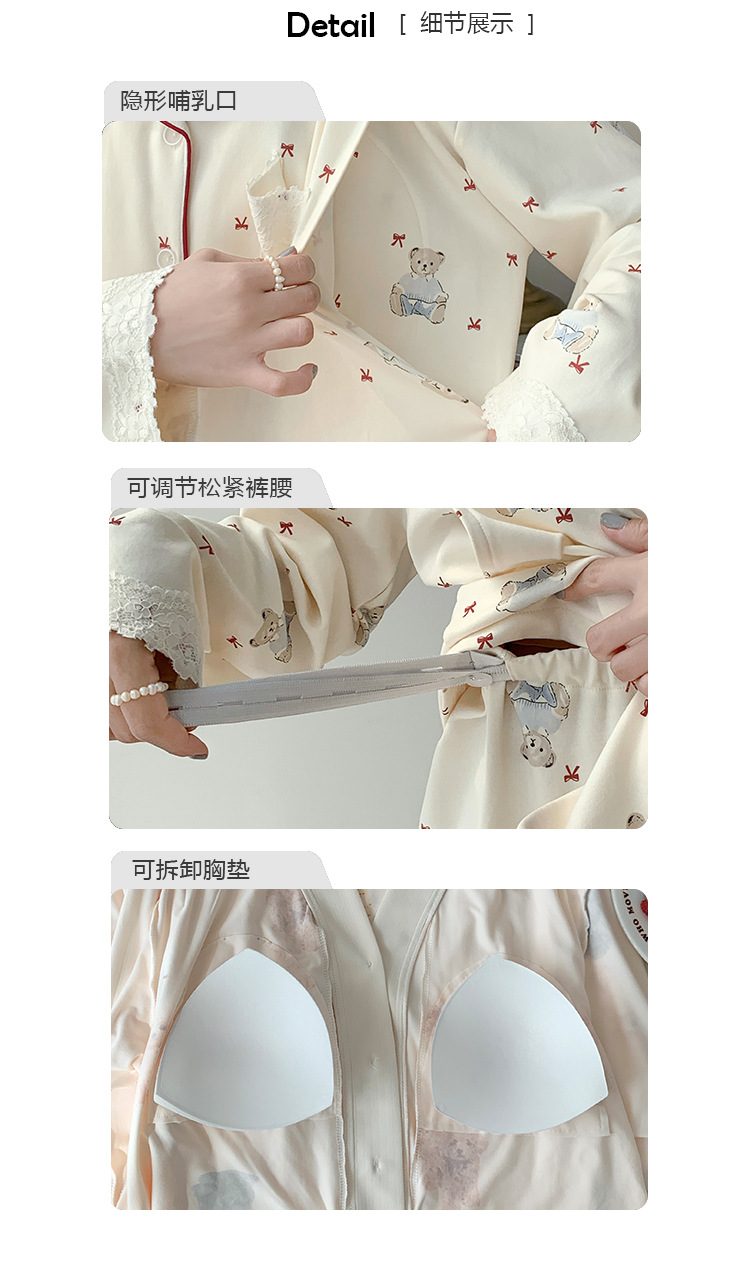 Detail [ 细节展示 ]

隐形哺乳口

可调节松紧裤腰

可拆卸胸垫