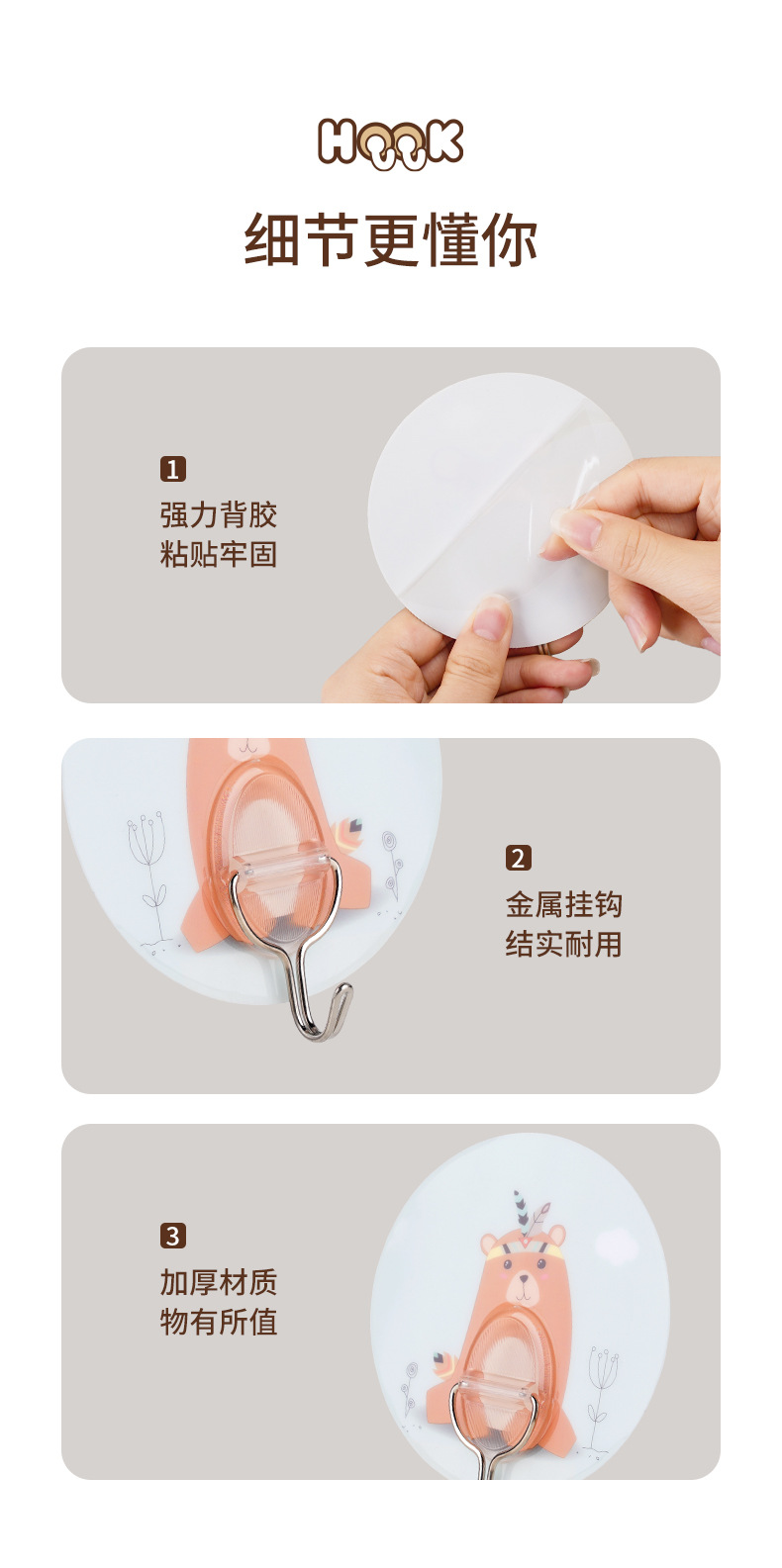 HOOK

细节更懂你

1
强力背胶
粘贴牢固

2
金属挂钩
结实耐用

3
加厚材质
物有所值