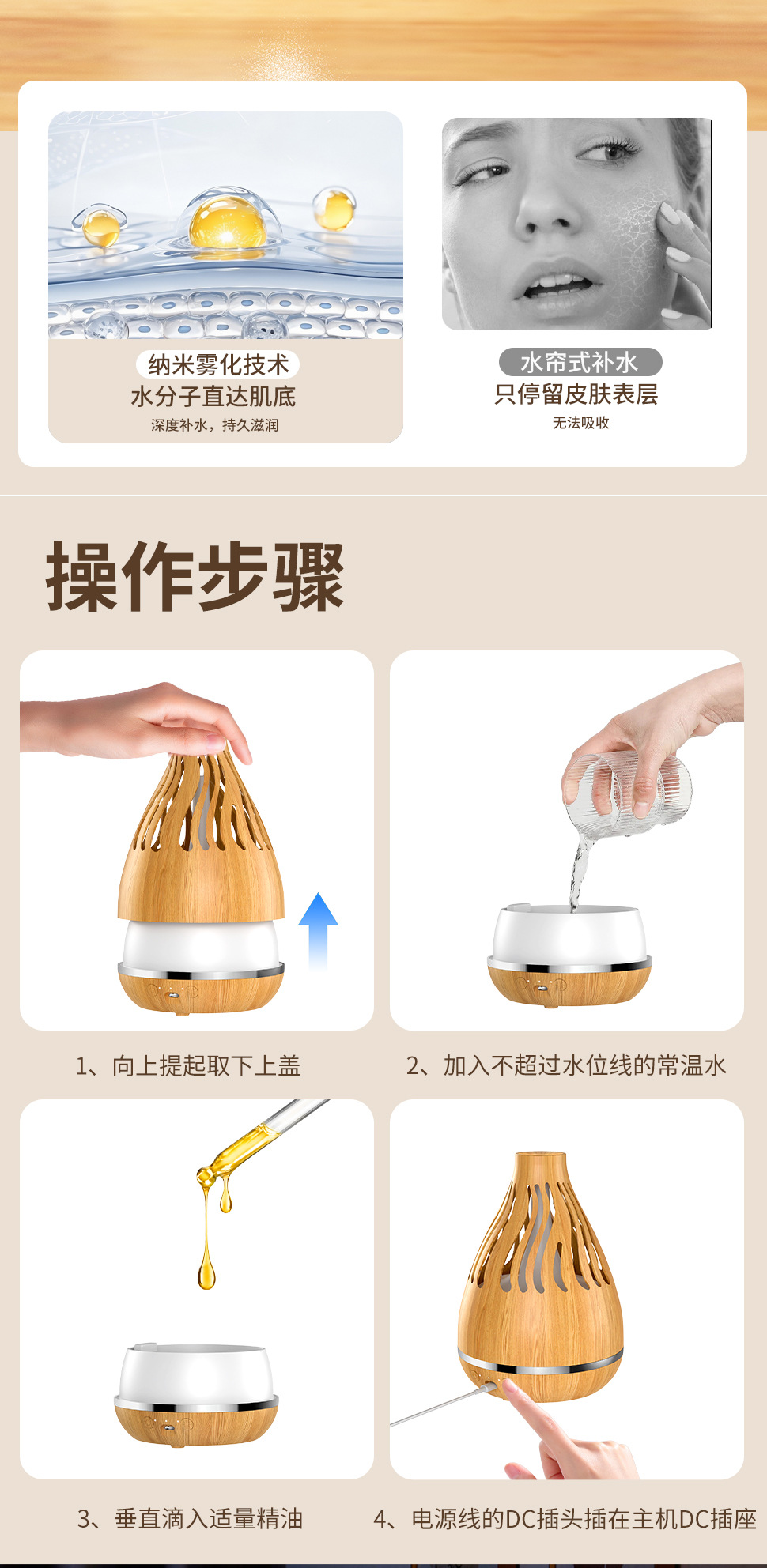 纳米雾化技术
水分子直达肌底
深度补水，持久滋润

水帘式补水
只停留皮肤表层
无法吸收

操作步骤

1、向上提起取下上盖

2、加入不超过水位线的常温水

3、垂直滴入适量精油

4、电源线的DC插头插在主机DC插座