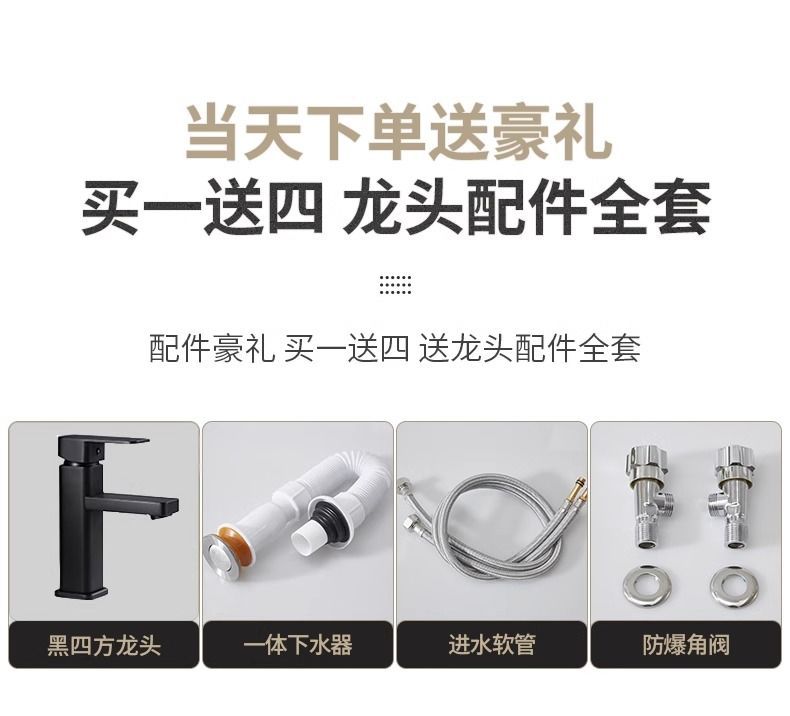 当天下单送豪礼
买一送四 龙头配件全套

配件豪礼 买一送四 送龙头配件全套

黑四方龙头

一体下水器

进水软管

防爆角阀