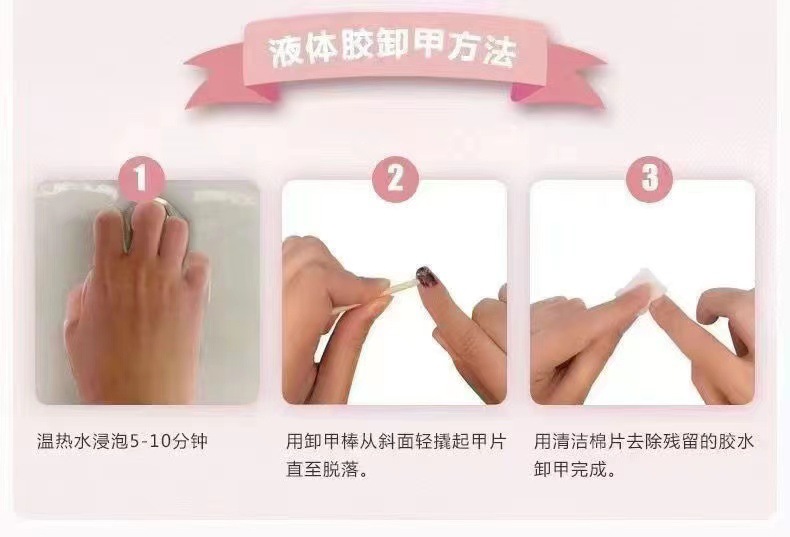 液体胶卸甲方法

1

温热水浸泡5-10分钟

2

用卸甲棒从斜面轻撬起甲片直至脱落。

3

用清洁棉片去除残留的胶水卸甲完成。