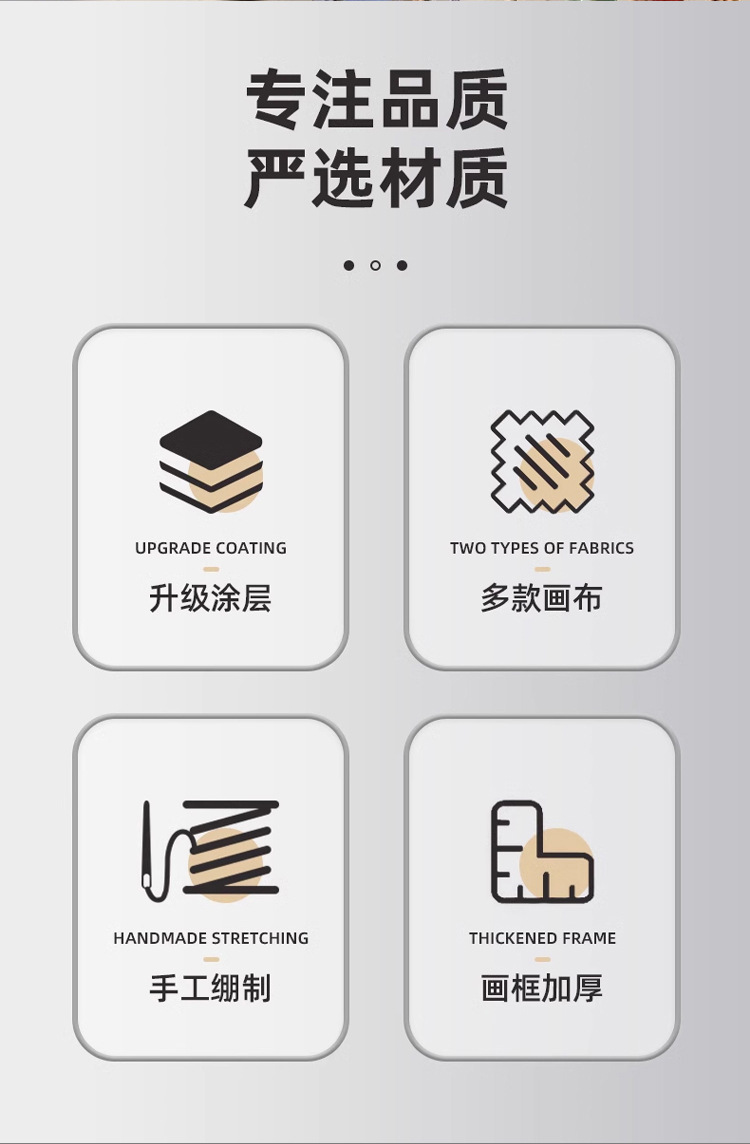 专注品质
严选材质

UPGRADE COATING
升级涂层

TWO TYPES OF FABRICS
多款画布

HANDMADE STRETCHING
手工绷制

THICKENED FRAME
画框加厚