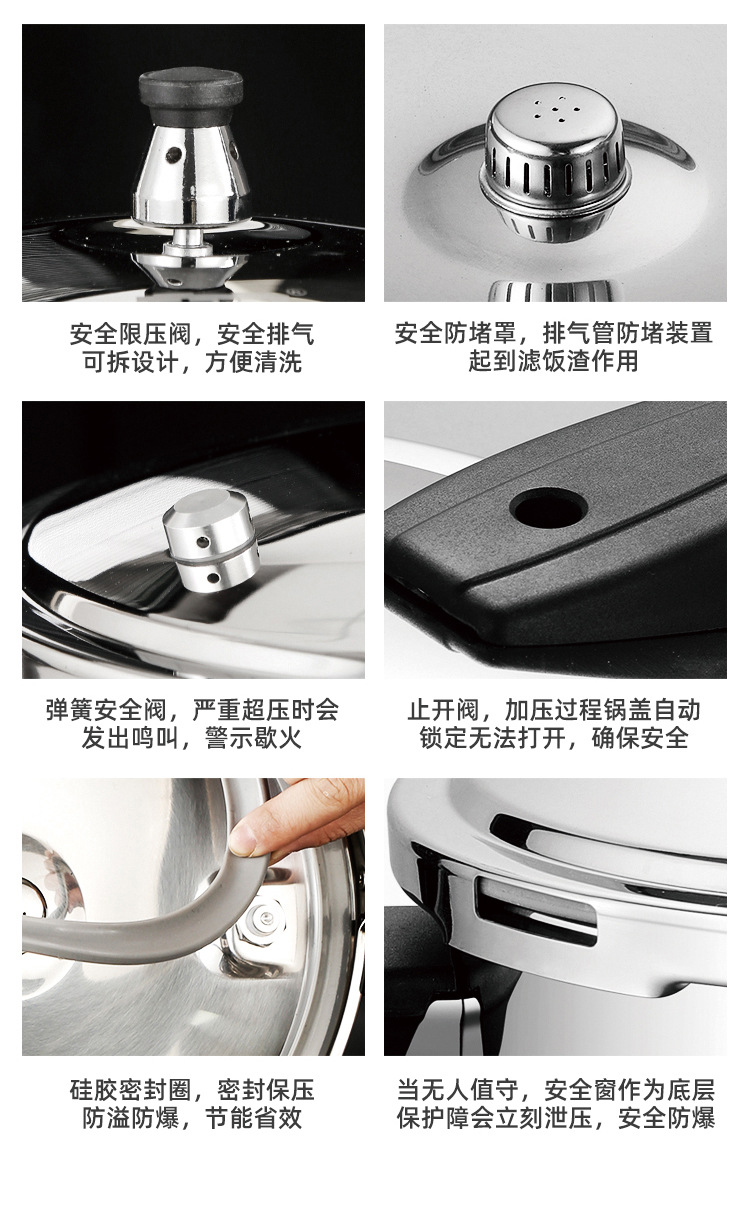 安全限压阀，安全排气
可拆设计，方便清洗

安全防堵罩，排气管防堵装置
起到滤饭渣作用

弹簧安全阀，严重超压时会
发出鸣叫，警示歇火

止开阀，加压过程锅盖自动
锁定无法打开，确保安全

硅胶密封圈，密封保压
防溢防爆，节能省效

当无人值守，安全窗作为底层
保护障会立刻泄压，安全防爆