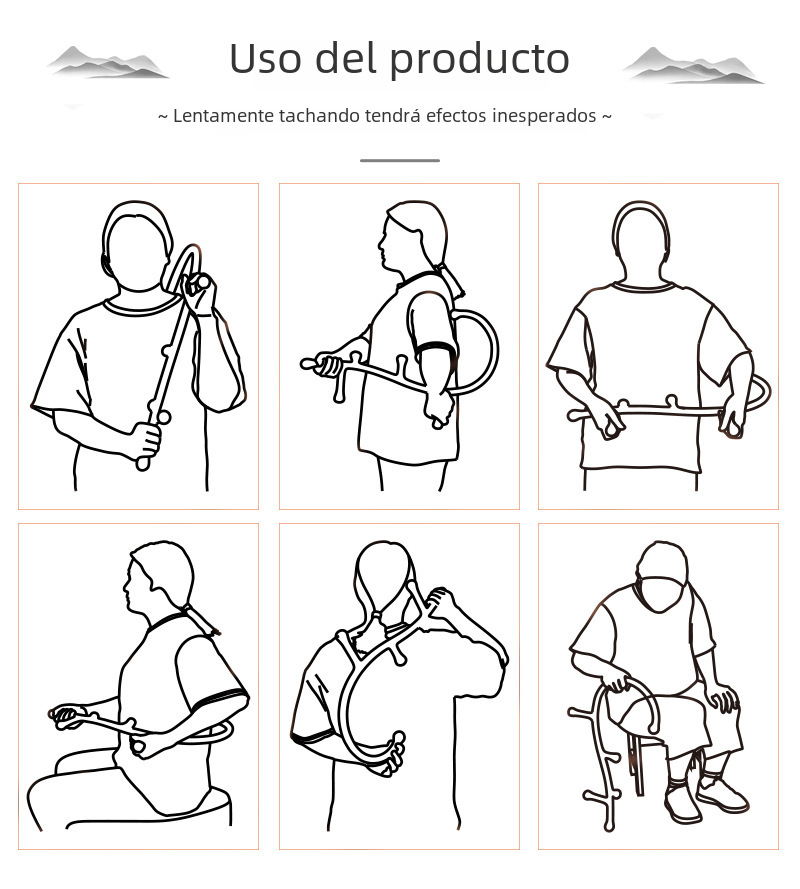 Uso del producto

~ Lentamente tachando tendrá efectos inesperados ~