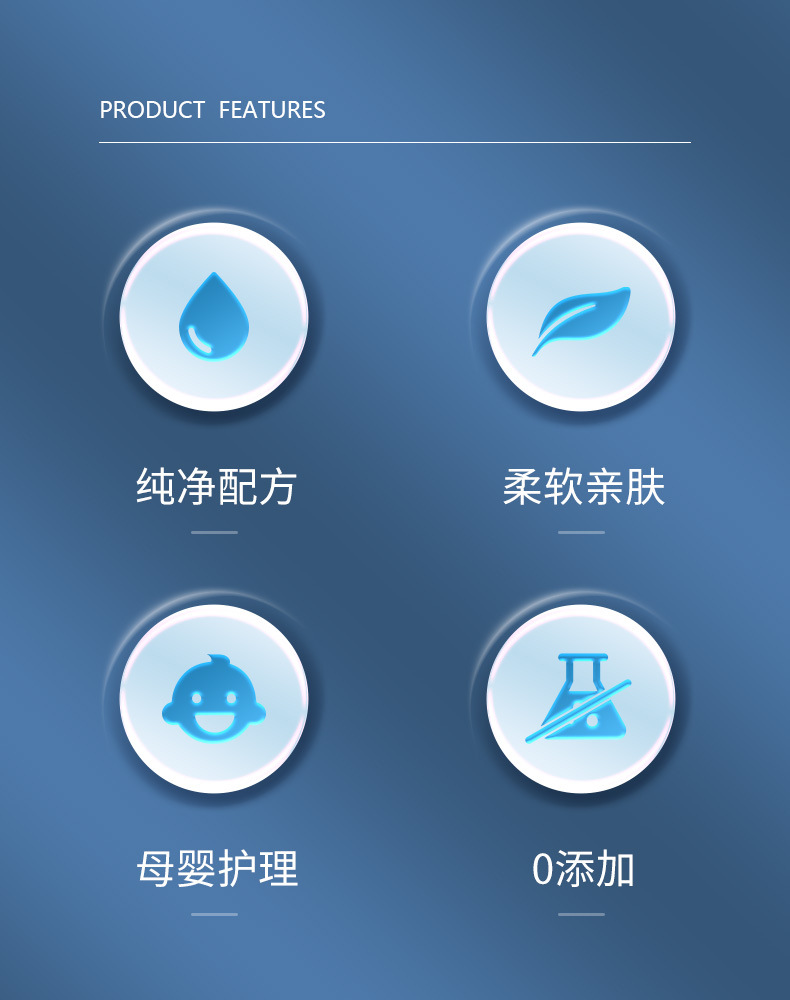 PRODUCT FEATURES

纯净配方

柔软亲肤

母婴护理

0添加