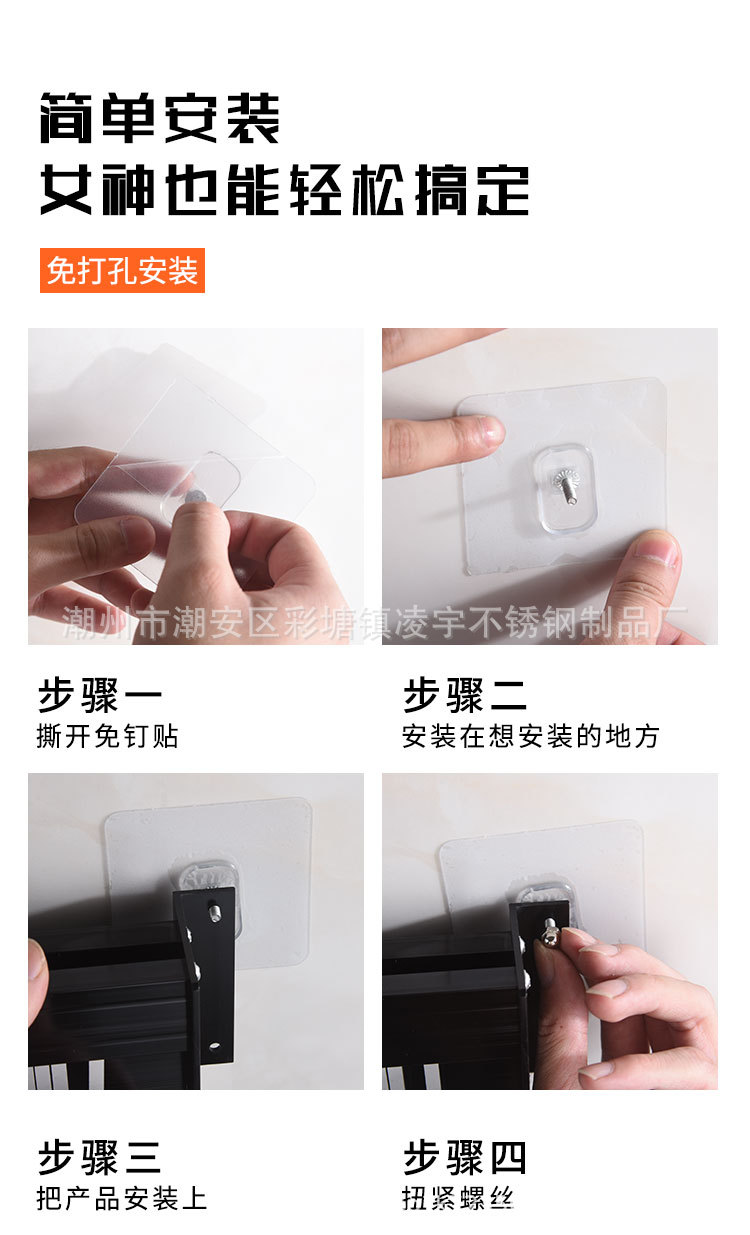 简单安装
女神也能轻松搞定

免打孔安装

潮州市潮安区彩塘镇凌宇不锈钢制品厂

步骤一
撕开免钉贴

步骤二
安装在想安装的地方

步骤三
把产品安装上

步骤四
扭紧螺丝