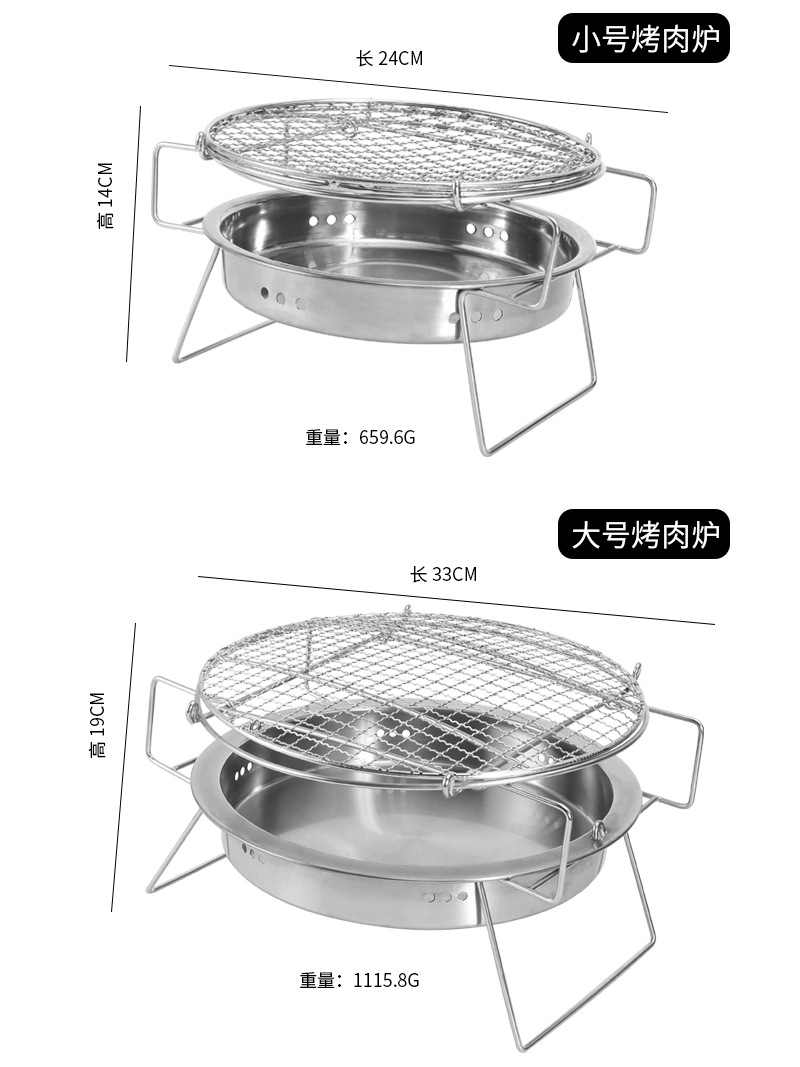 小号烤肉炉

长 24CM

高 14CM

重量：659.6G

大号烤肉炉

长 33CM

高 19CM

重量：1115.8G