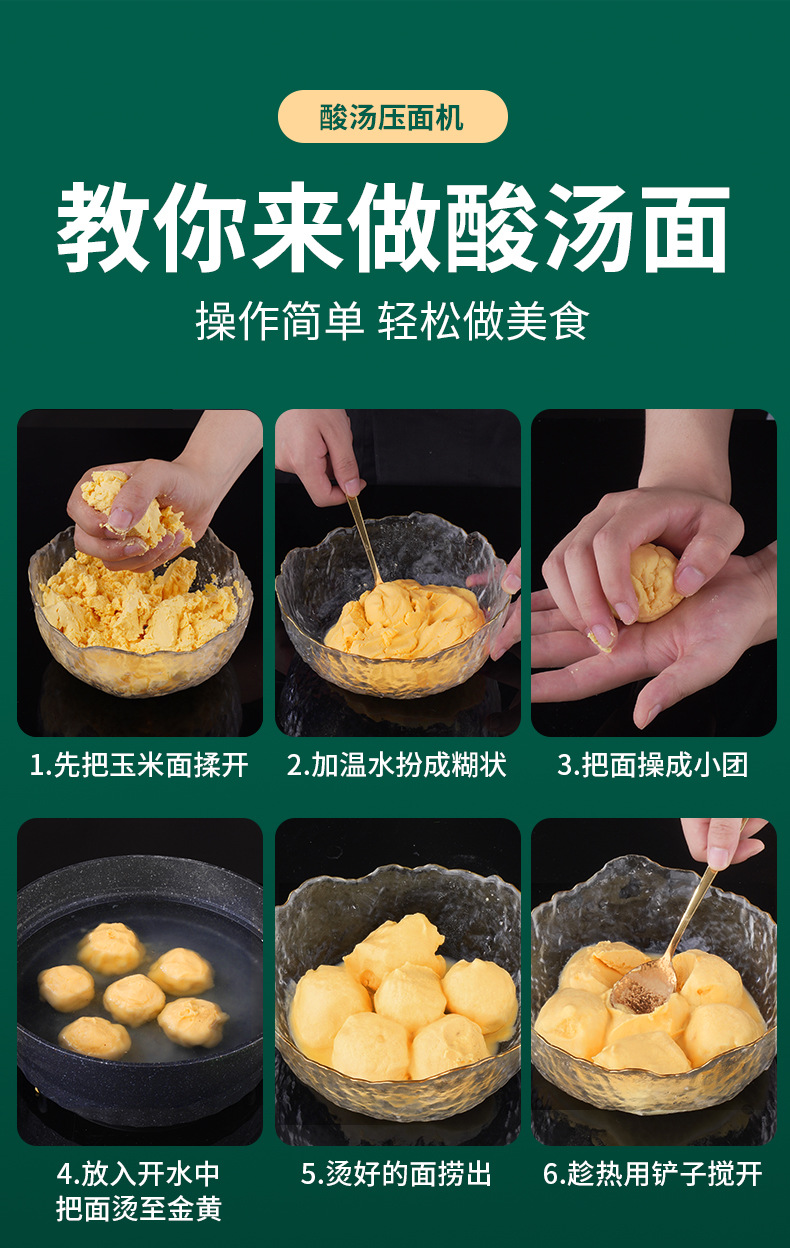 酸汤压面机

教你来做酸汤面

操作简单 轻松做美食

1.先把玉米面揉开

2.加温水扮成糊状

3.把面操成小团

4.放入开水中
把面烫至金黄

5.烫好的面捞出

6.趁热用铲子搅开