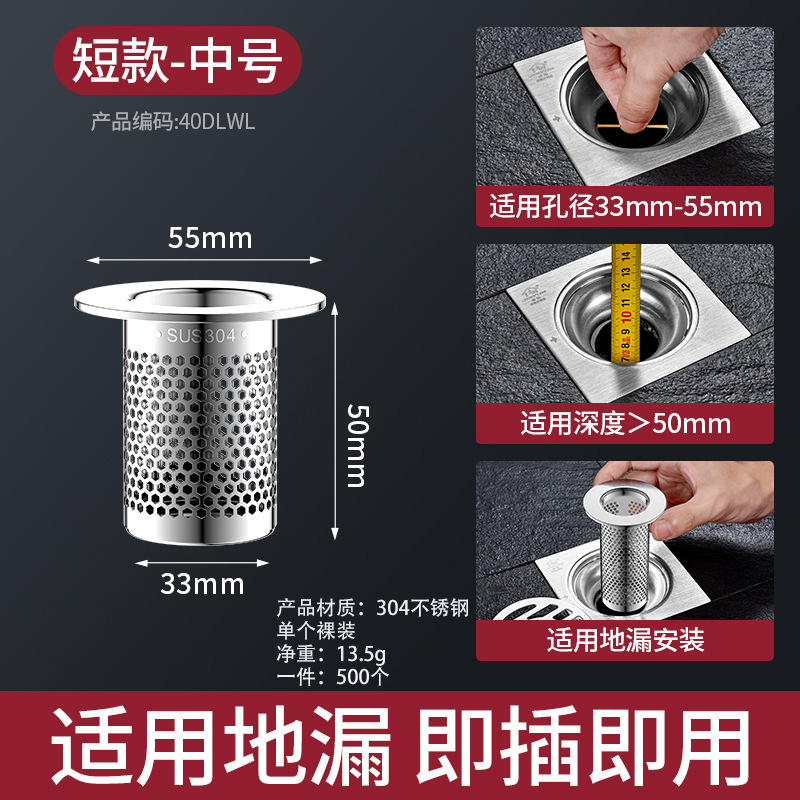 短款-中号

产品编码:40DLWL

55mm

SUS304

50mm

33mm

产品材质：304不锈钢
单个裸装
净重：13.5g
一件：500个

适用孔径33mm-55mm

7 8 9 10 11 12 13 14

适用深度＞50mm

适用地漏安装

适用地漏 即插即用