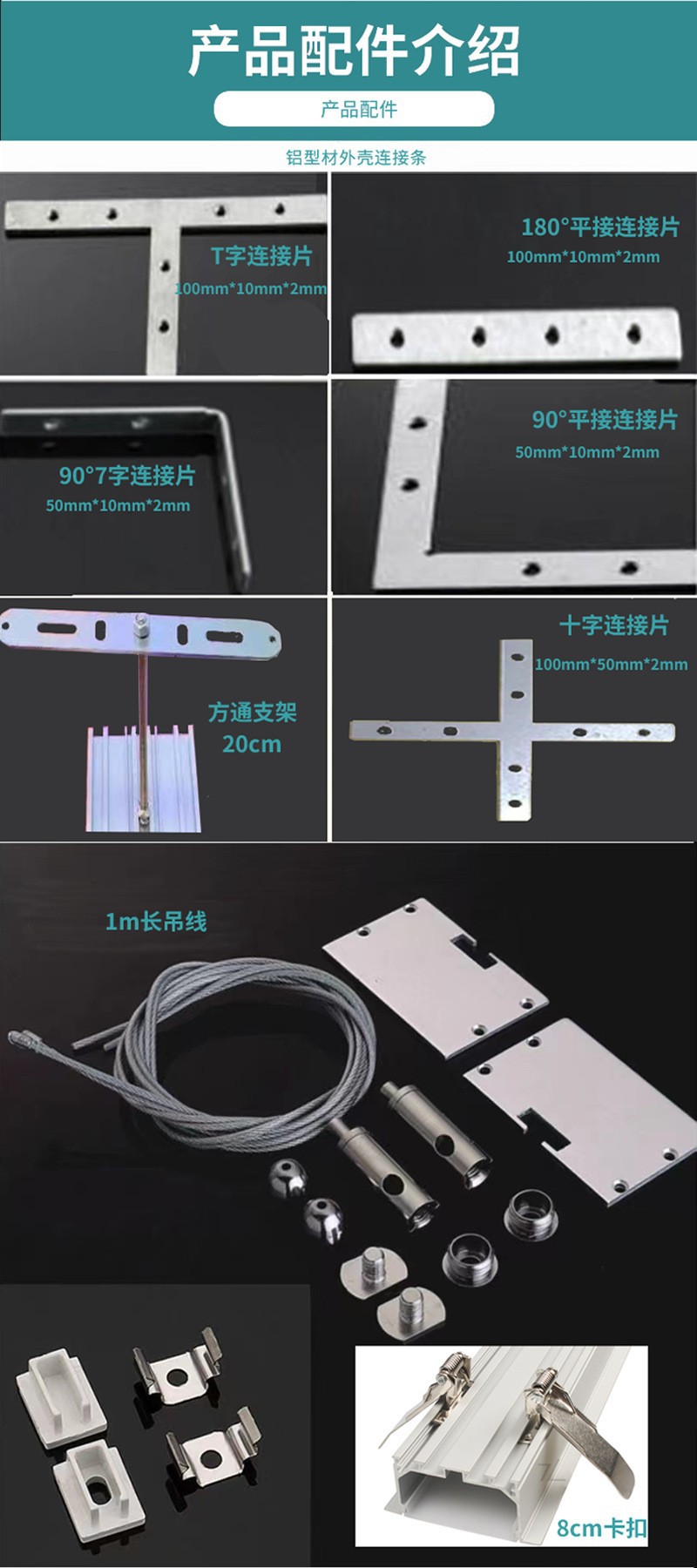 产品配件介绍

产品配件

铝型材外壳连接条

T字连接片
100mm*10mm*2mm

180°平接连接片
100mm*10mm*2mm

90°7字连接片
50mm*10mm*2mm

90°平接连接片
50mm*10mm*2mm

方通支架
20cm

十字连接片
100mm*50mm*2mm

1m长吊线

8cm卡扣