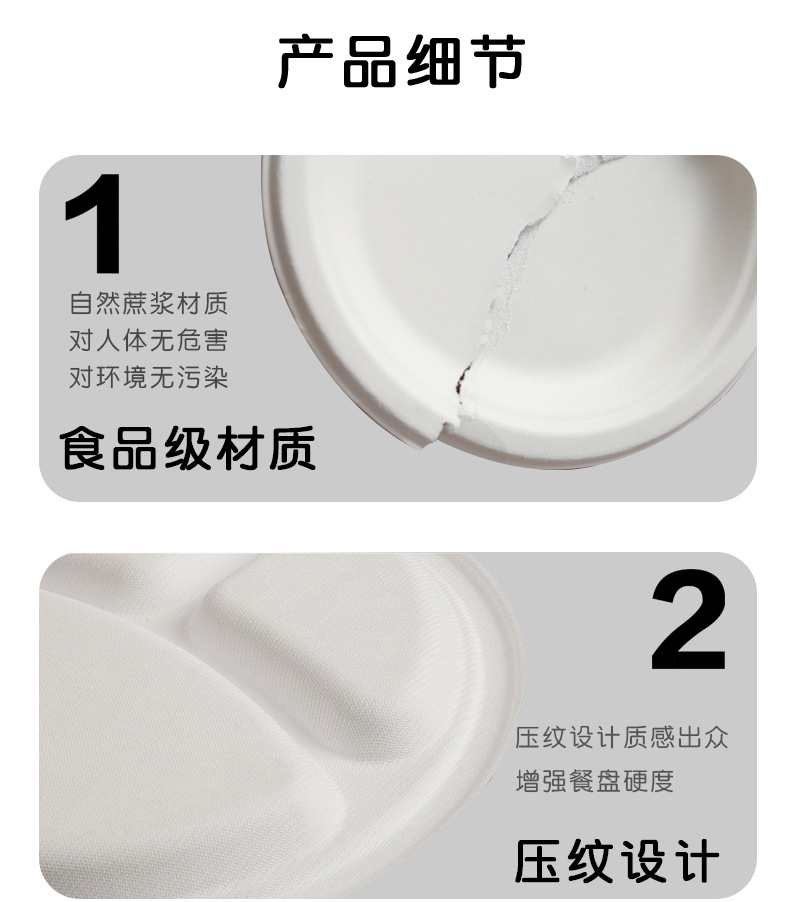 产品细节

1
自然蔗浆材质
对人体无危害
对环境无污染
食品级材质

2
压纹设计质感出众
增强餐盘硬度
压纹设计