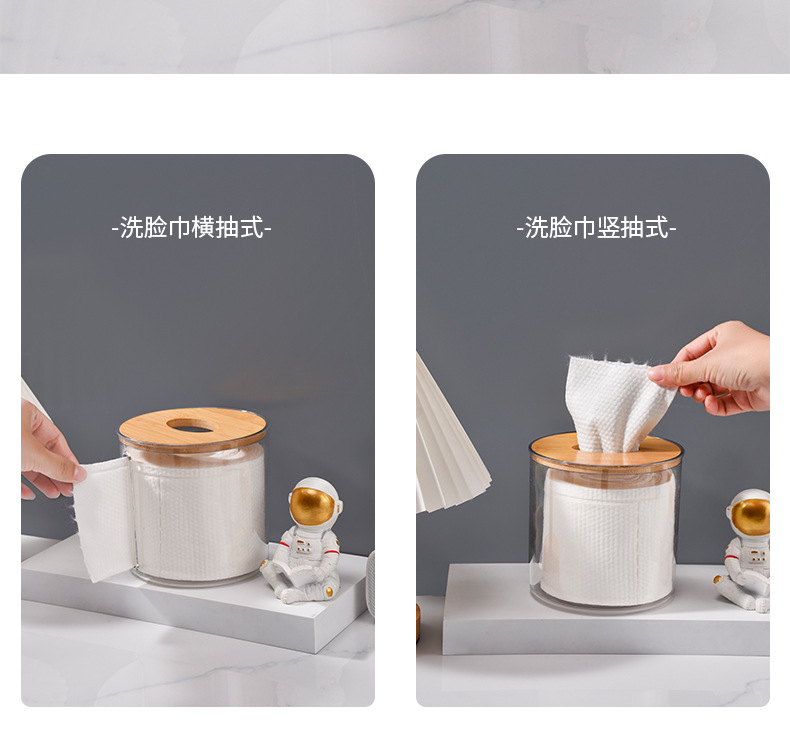 -洗脸巾横抽式-

-洗脸巾竖抽式-