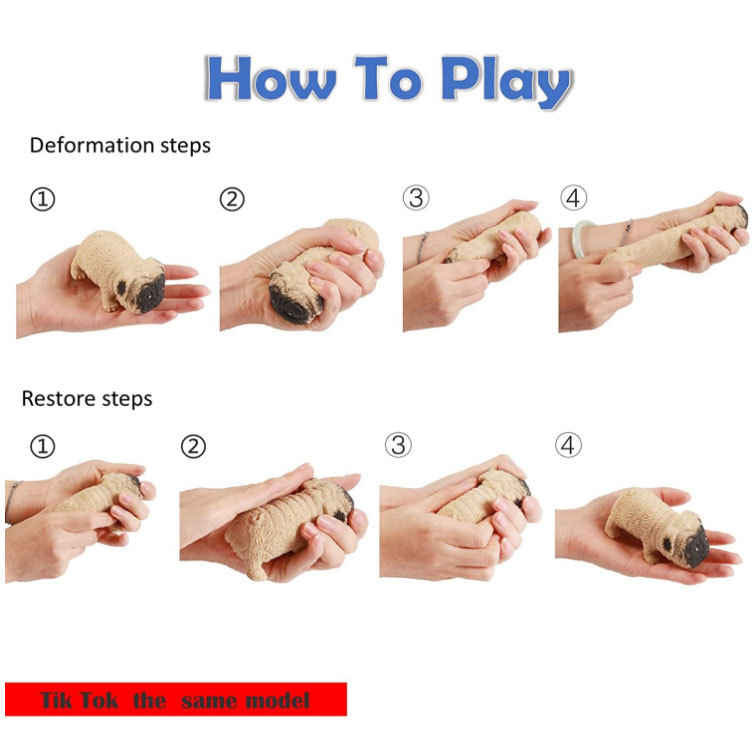 How To Play

Deformation steps

①

②

③

④

Restore steps

①

②

③

④

Tik Tok the same model