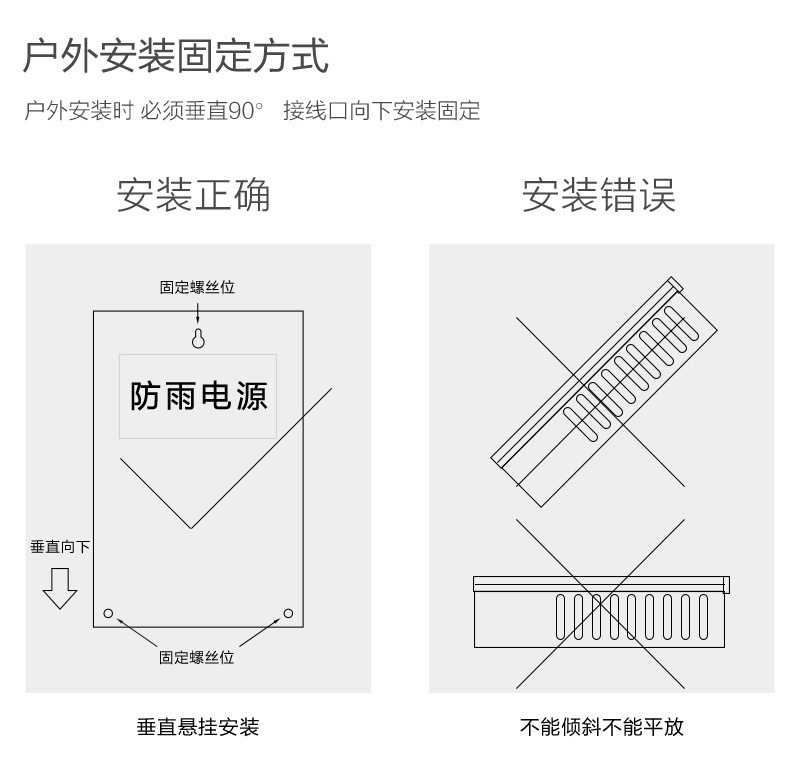 户外安装固定方式

户外安装时 必须垂直90° 接线口向下安装固定

安装正确

固定螺丝位

防雨电源

垂直向下

固定螺丝位

垂直悬挂安装

安装错误

不能倾斜不能平放