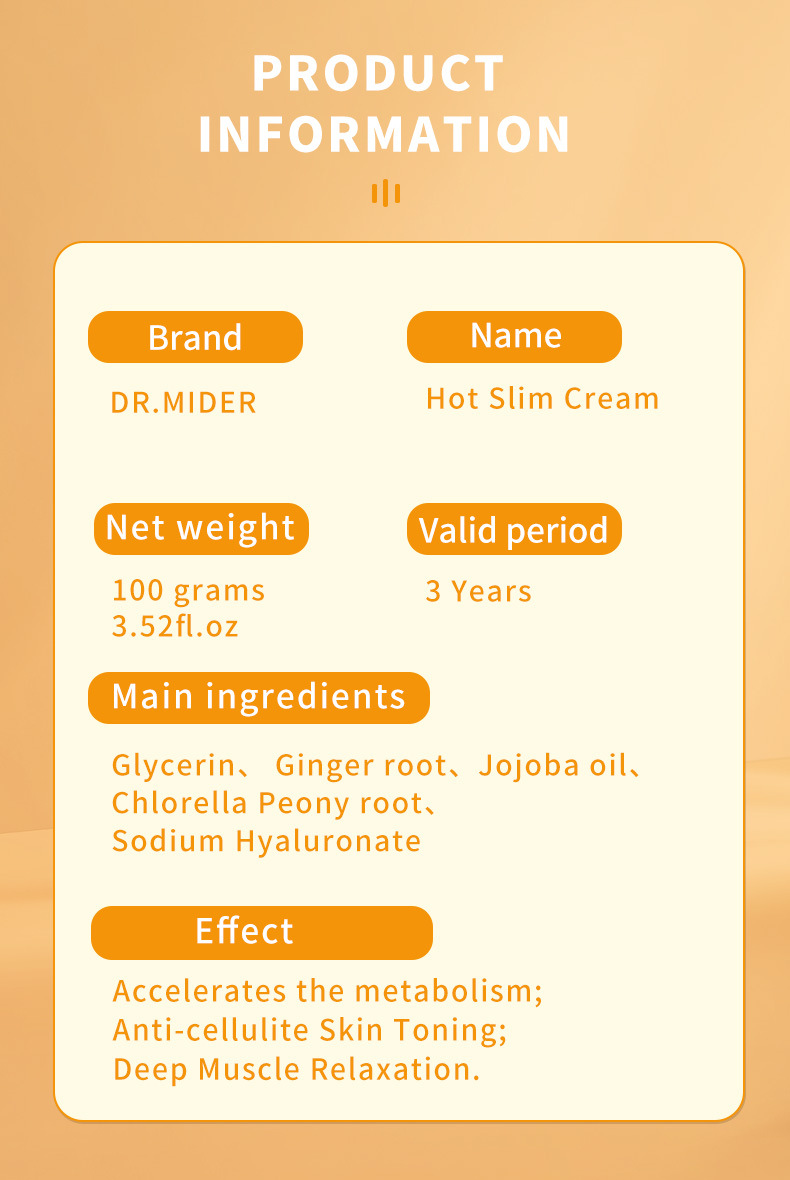 PRODUCT
INFORMATION

Brand
DR.MIDER

Name
Hot Slim Cream

Net weight
100 grams
3.52fl.oz

Valid period
3 Years

Main ingredients
Glycerin、 Ginger root、Jojoba oil、
Chlorella Peony root、
Sodium Hyaluronate

Effect
Accelerates the metabolism;
Anti-cellulite Skin Toning;
Deep Muscle Relaxation.