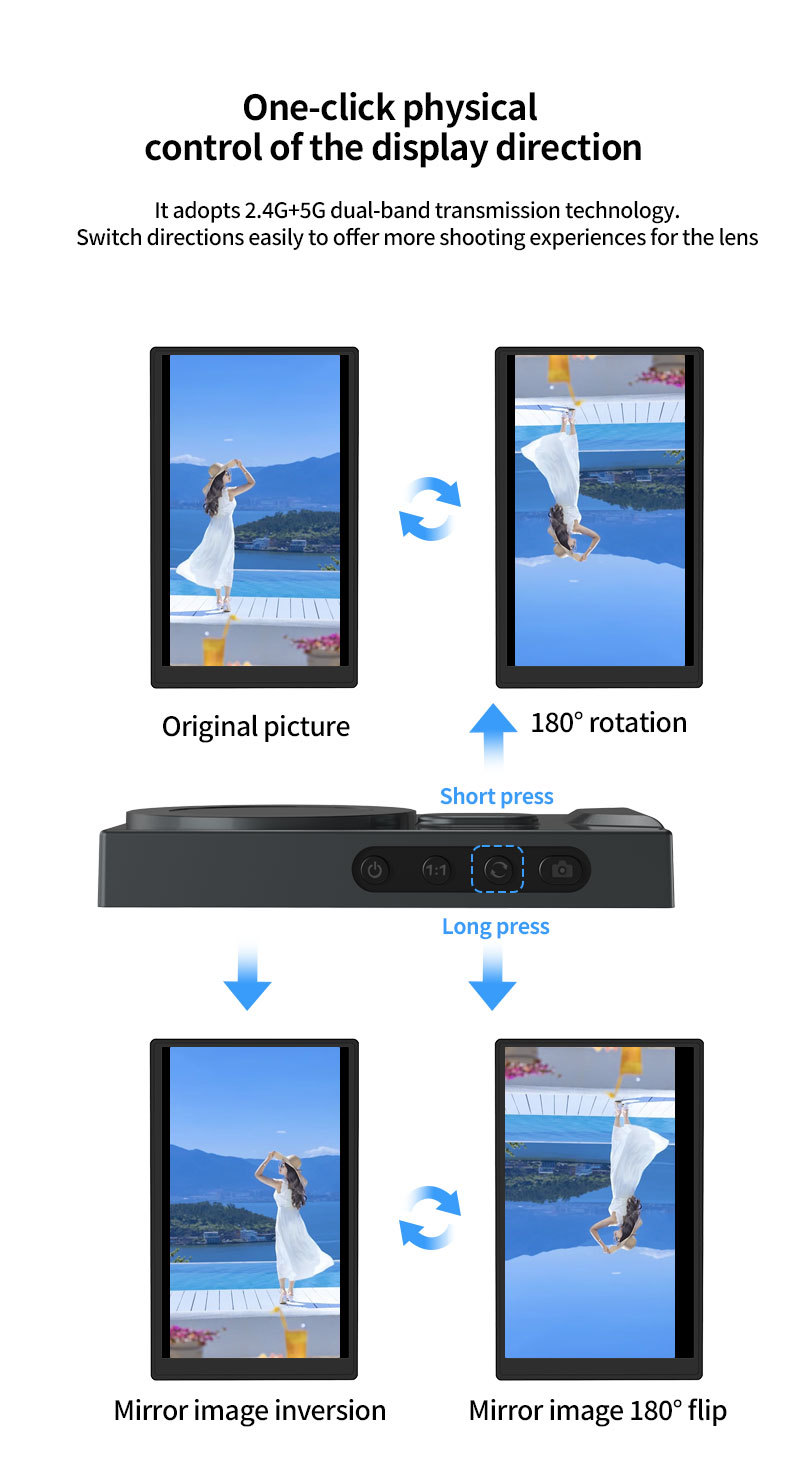 One-click physical control of the display direction

It adopts 2.4G+5G dual-band transmission technology. Switch directions easily to offer more shooting experiences for the lens

Original picture

180° rotation

Short press

1:1

Long press

Mirror image inversion

Mirror image 180° flip