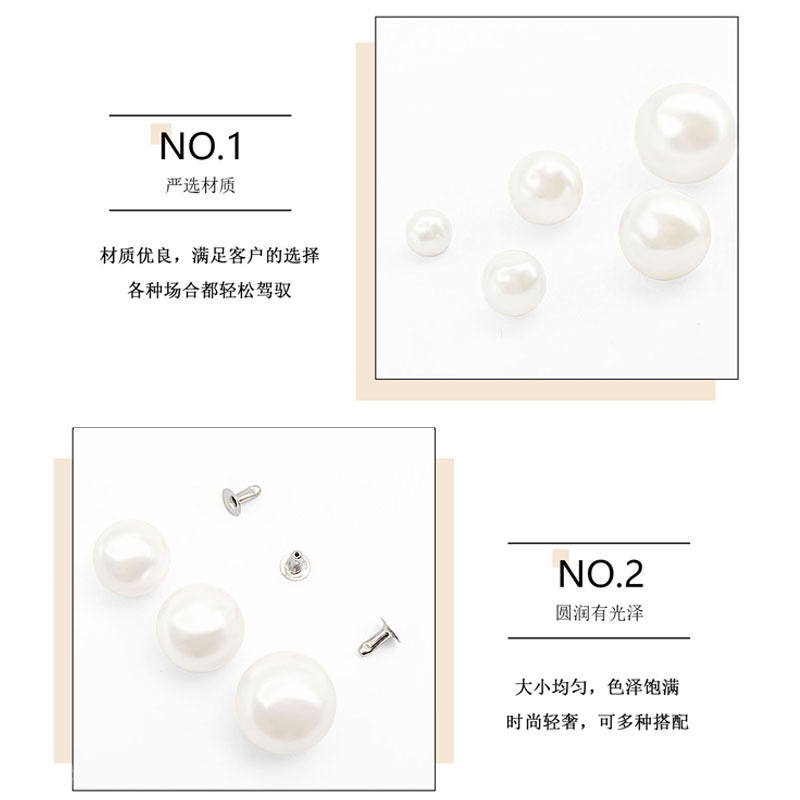 NO.1
严选材质

材质优良，满足客户的选择
各种场合都轻松驾驭

NO.2
圆润有光泽

大小均匀，色泽饱满
时尚轻奢，可多种搭配