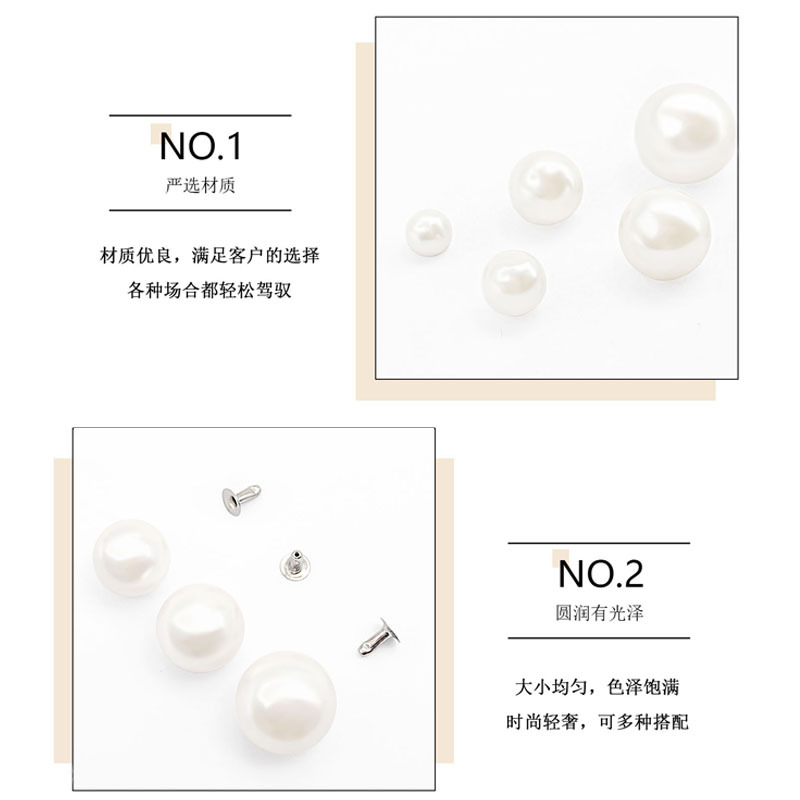 NO.1
严选材质

材质优良，满足客户的选择
各种场合都轻松驾驭

NO.2
圆润有光泽

大小均匀，色泽饱满
时尚轻奢，可多种搭配